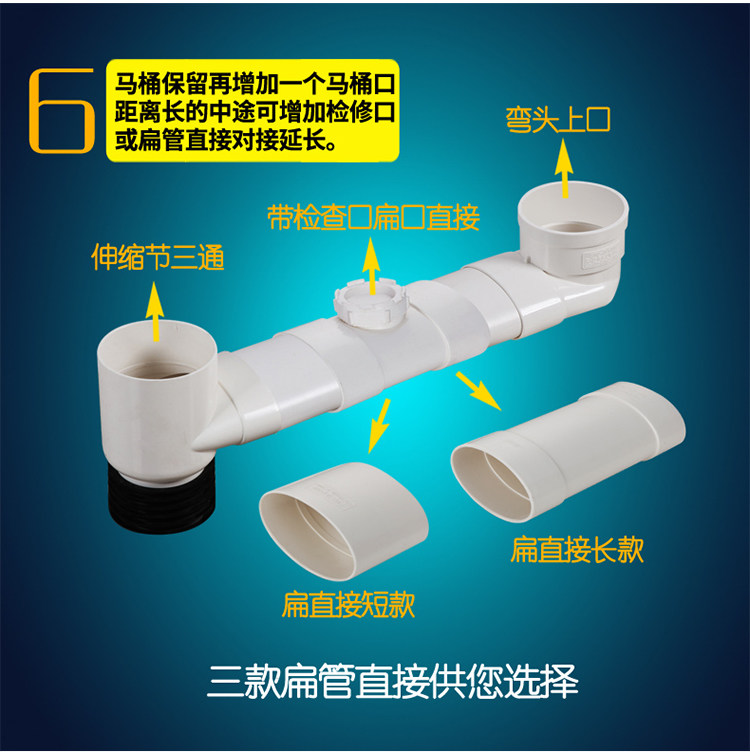 6

马桶保留再增加一个马桶口
距离长的中途可增加检修口
或扁管直接对接延长。

弯头上口

带检查口扁口直接

伸缩节三通

扁直接长款

扁直接短款

三款扁管直接供您选择