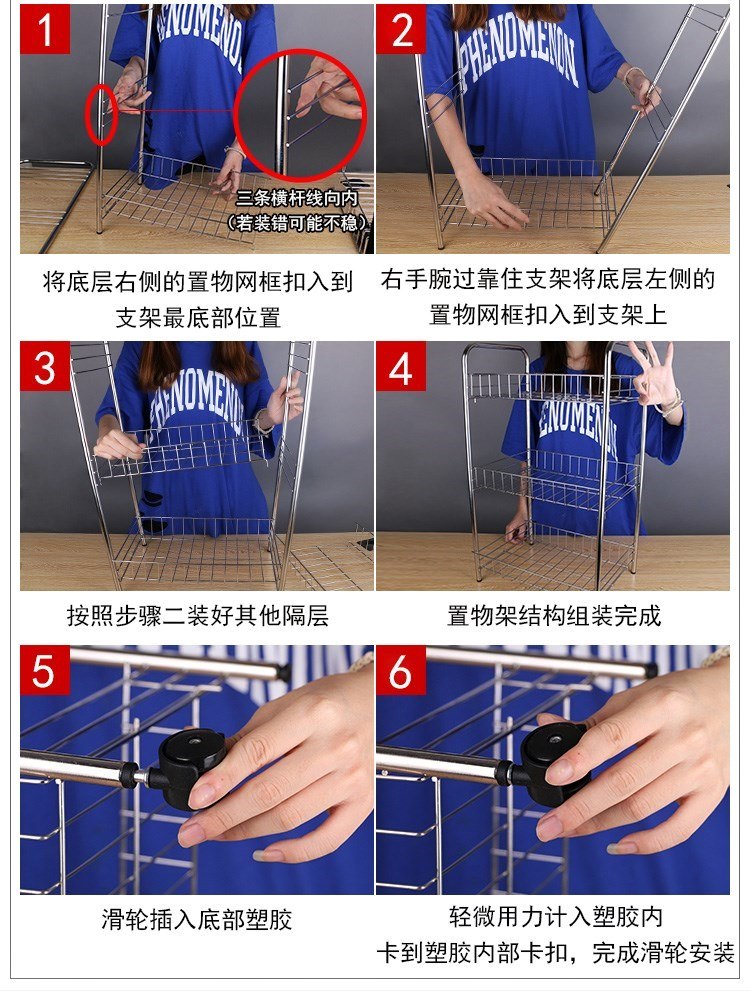 1

PHENOMENON

三条横杆线向内
(若装错可能不稳)

将底层右侧的置物网框扣入到支架最底部位置

2

PHENOMENON

右手腕过靠住支架将底层左侧的置物网框扣入到支架上

3

PHENOMENON

按照步骤二装好其他隔层

4

ENOMEN

置物架结构组装完成

5

滑轮插入底部塑胶

6

轻微用力计入塑胶内
卡到塑胶内部卡扣，完成滑轮安装