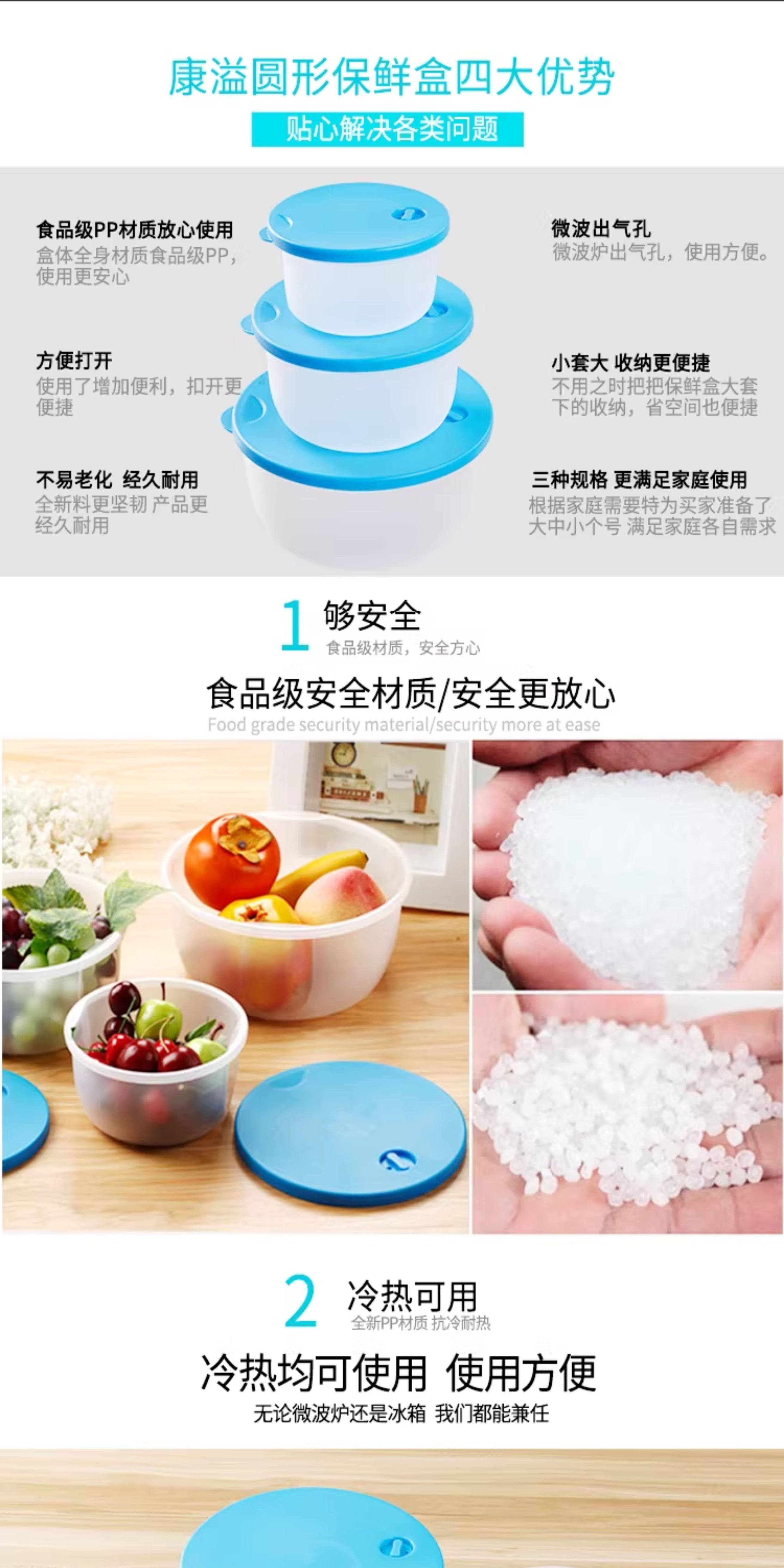 康溢圆形保鲜盒四大优势

贴心解决各类问题

食品级PP材质放心使用
盒体全身材质食品级PP，使用更安心

方便打开
使用了增加便利，扣开更便捷

不易老化 经久耐用
全新料更坚韧 产品更经久耐用

微波出气孔
微波炉出气孔，使用方便。

小套大 收纳更便捷
不用之时把把保鲜盒大套下的收纳，省空间也便捷

三种规格 更满足家庭使用
根据家庭需要特为买家准备了大中小个号 满足家庭各自需求

1 够安全
食品级材质，安全方心

食品级安全材质/安全更放心
Food grade security material/security more at ease

2 冷热可用
全新PP材质 抗冷耐热

冷热均可使用 使用方便
无论微波炉还是冰箱 我们都能兼任