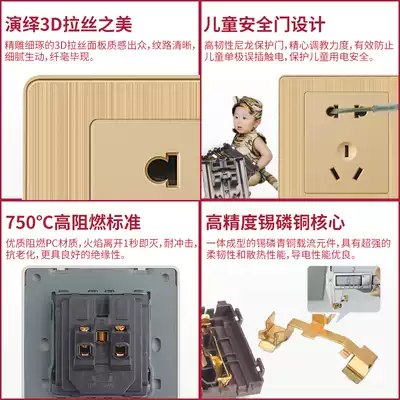 演绎3D拉丝之美

精雕细琢的3D拉丝面板质感出众，纹路清晰，细腻生动，纤毫毕现。

儿童安全门设计

高韧性尼龙保护门，精心调教力度，有效防止儿童单极误插触电，保护儿童用电安全。

750°C高阻燃标准

优质阻燃PC材质，火焰离开1秒即灭，耐冲击，抗老化，更具良好的绝缘性。

高精度锡磷铜核心

一体成型的锡磷青铜载流元件，具有超强的柔韧性和散热性能，导电性能优良。