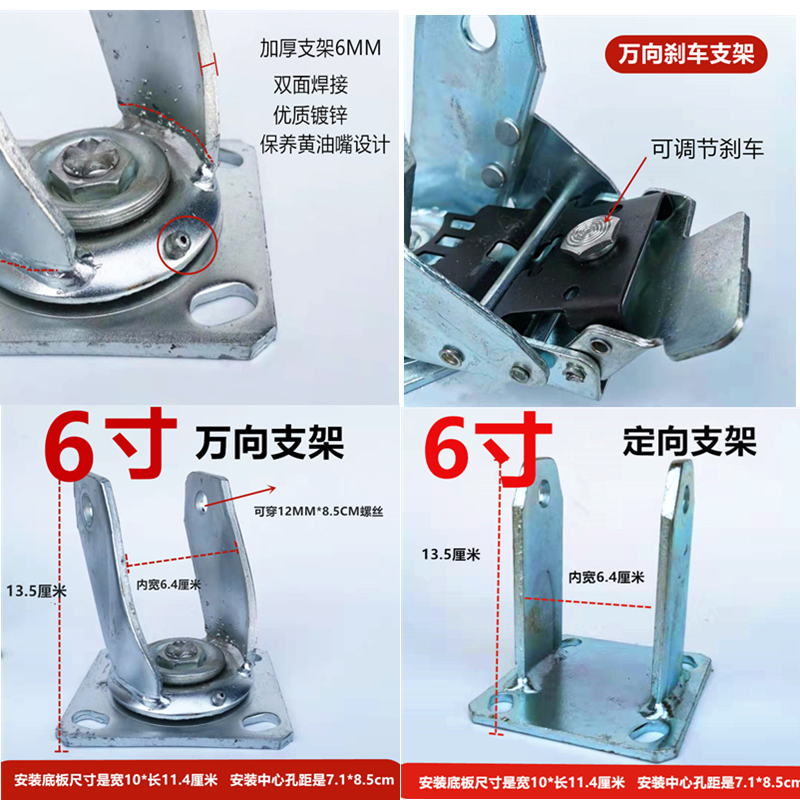 加厚支架6MM
双面焊接
优质镀锌
保养黄油嘴设计

万向刹车支架

可调节刹车

6寸 万向支架

可穿12MM*8.5CM螺丝

内宽6.4厘米

13.5厘米

安装底板尺寸是宽10*长11.4厘米 安装中心孔距是7.1*8.5cm

6寸 定向支架

13.5厘米

内宽6.4厘米

安装底板尺寸是宽10*长11.4厘米 安装中心孔距是7.1*8.5cm