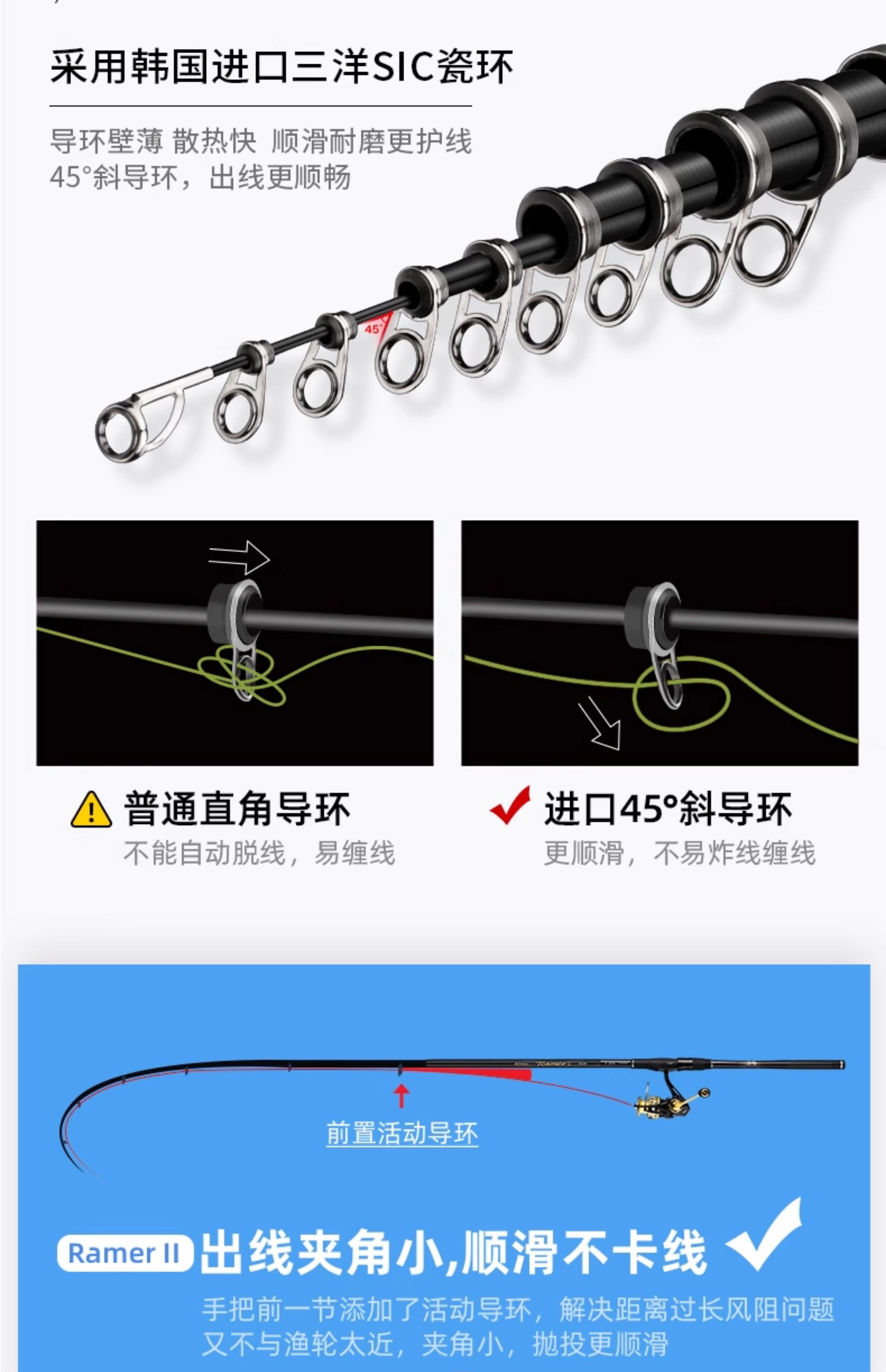 采用韩国进口三洋SIC瓷环

导环壁薄 散热快 顺滑耐磨更护线
45°斜导环，出线更顺畅

45°

普通直角导环
不能自动脱线，易缠线

进口45°斜导环
更顺滑，不易炸线缠线

Ramer

前置活动导环

Ramer II 出线夹角小,顺滑不卡线

手把前一节添加了活动导环，解决距离过长风阻问题
又不与渔轮太近，夹角小，抛投更顺滑