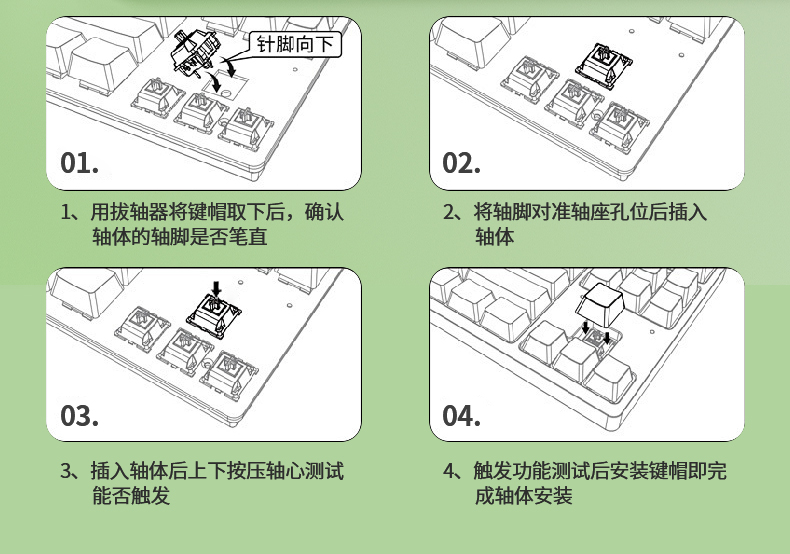 针脚向下

01.

1、用拔轴器将键帽取下后，确认轴体的轴脚是否笔直

02.

2、将轴脚对准轴座孔位后插入轴体

03.

3、插入轴体后上下按压轴心测试能否触发

04.

4、触发功能测试后安装键帽即完成轴体安装