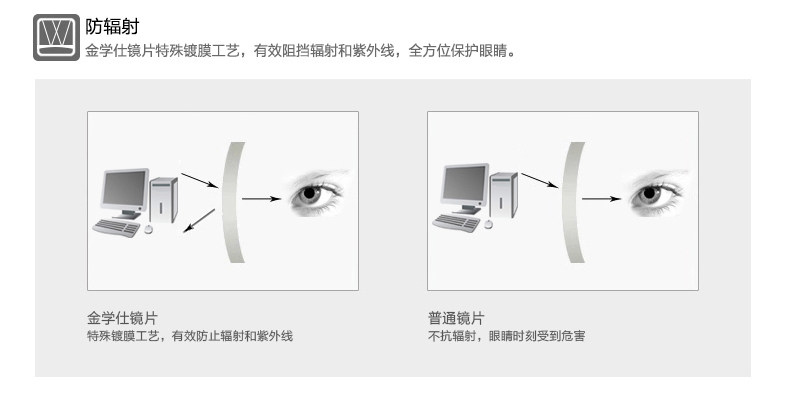 防辐射
金学仕镜片特殊镀膜工艺，有效阻挡辐射和紫外线，全方位保护眼睛。

金学仕镜片
特殊镀膜工艺，有效防止辐射和紫外线

普通镜片
不抗辐射，眼睛时刻受到危害