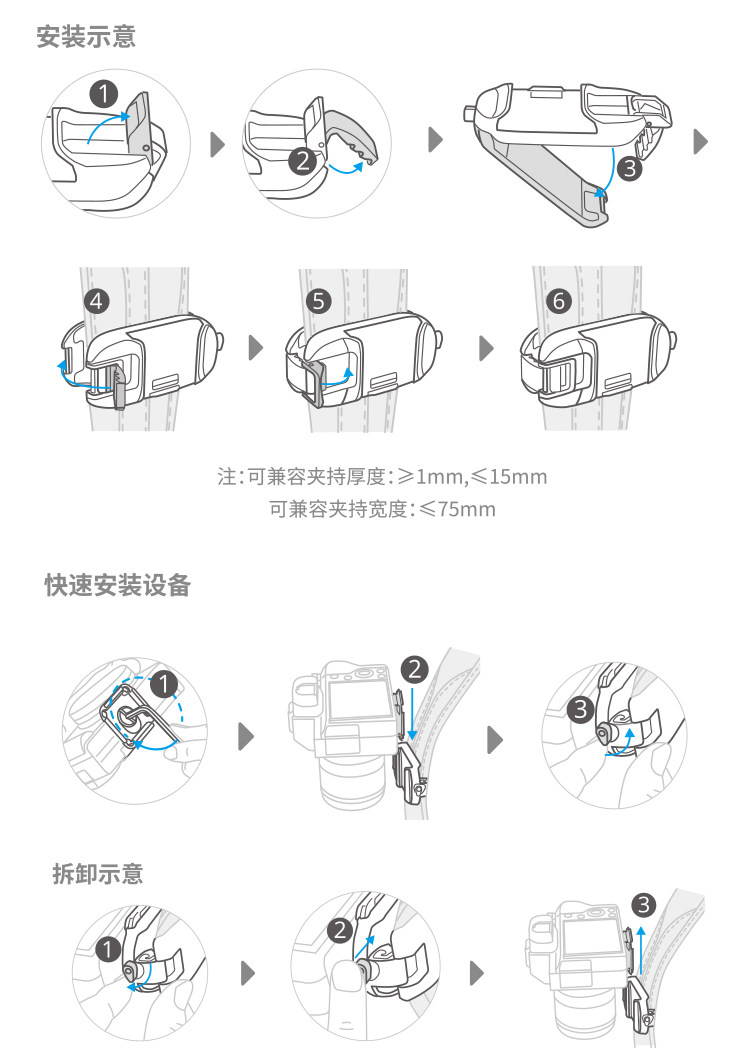 安装示意

1

2

3

4

5

6

注:可兼容夹持厚度:≥1mm,≤15mm
可兼容夹持宽度:≤75mm

快速安装设备

1

2

3

拆卸示意

1

2

3