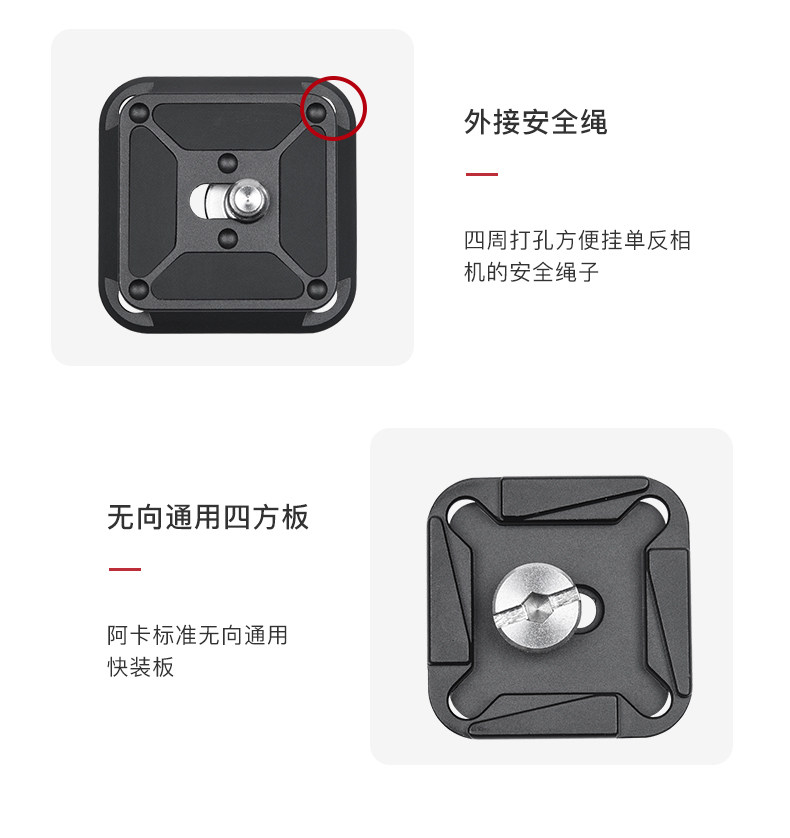 外接安全绳

四周打孔方便挂单反相机的安全绳子

无向通用四方板

阿卡标准无向通用快装板