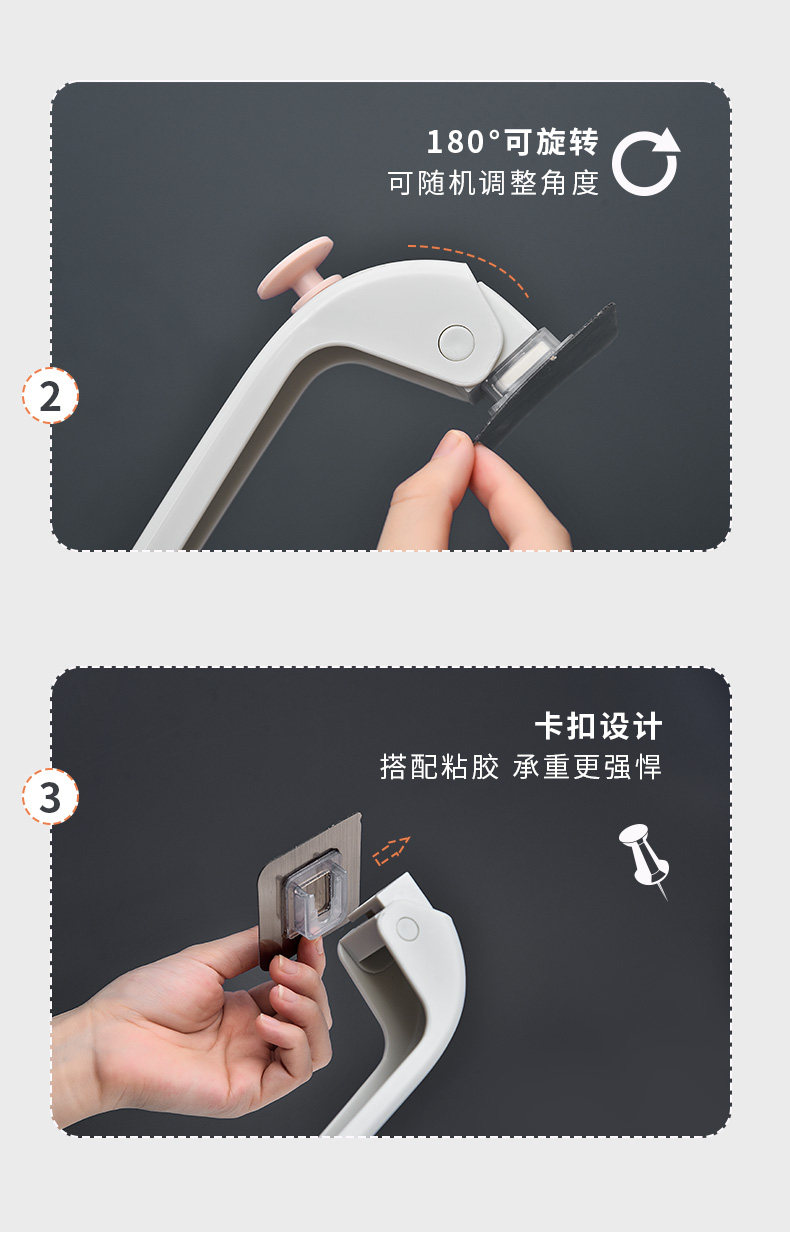 180°可旋转
可随机调整角度

2

卡扣设计
搭配粘胶 承重更强悍

3