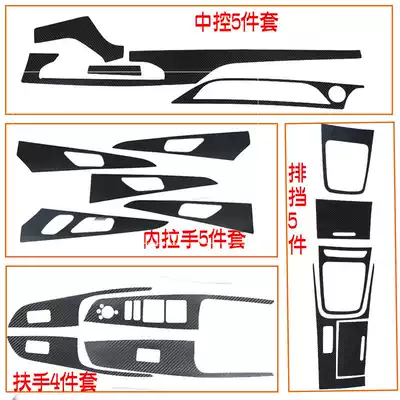 中控5件套

内拉手5件套

排挡5件

扶手4件套