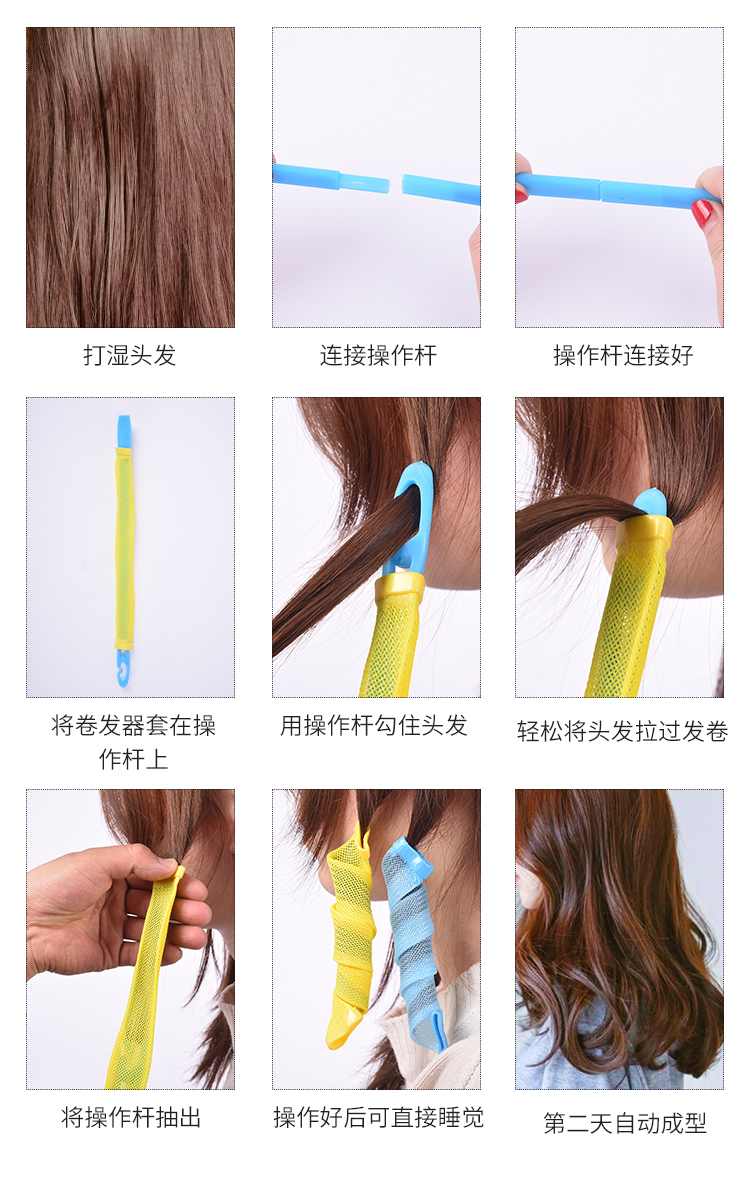 打湿头发

连接操作杆

操作杆连接好

将卷发器套在操作杆上

用操作杆勾住头发

轻松将头发拉过发卷

将操作杆抽出

操作好后可直接睡觉

第二天自动成型