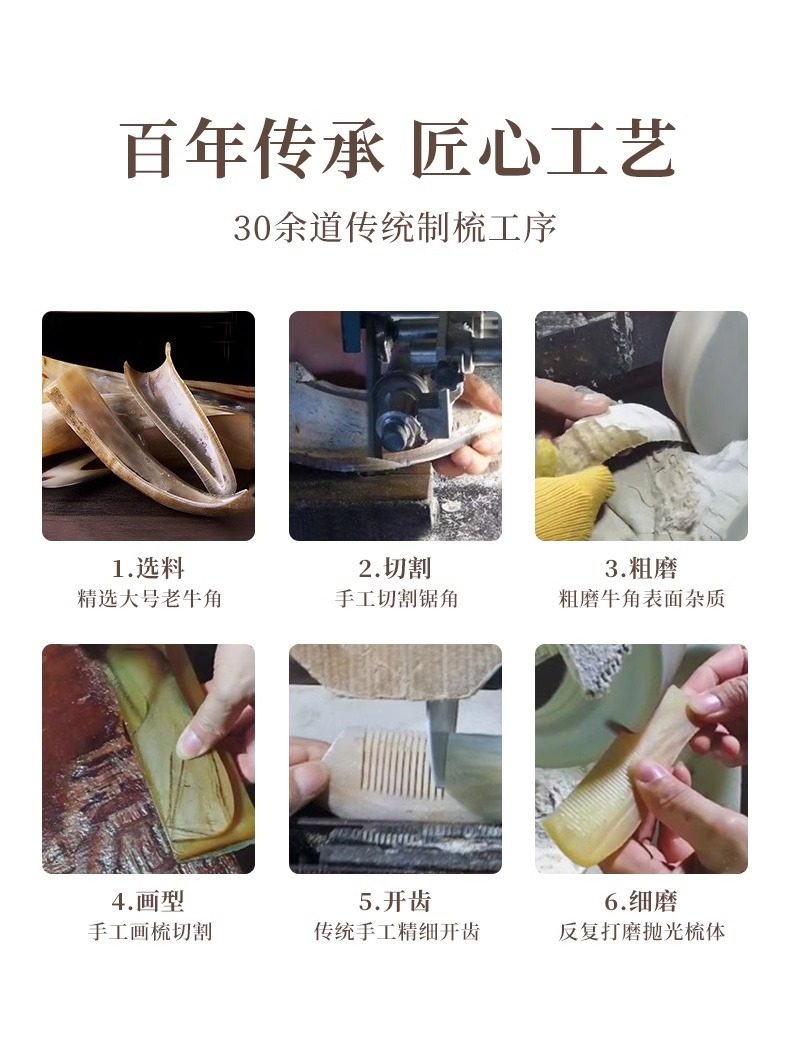 百年传承 匠心工艺

30余道传统制梳工序

1.选料
精选大号老牛角

2.切割
手工切割锯角

3.粗磨
粗磨牛角表面杂质

4.画型
手工画梳切割

5.开齿
传统手工精细开齿

6.细磨
反复打磨抛光梳体