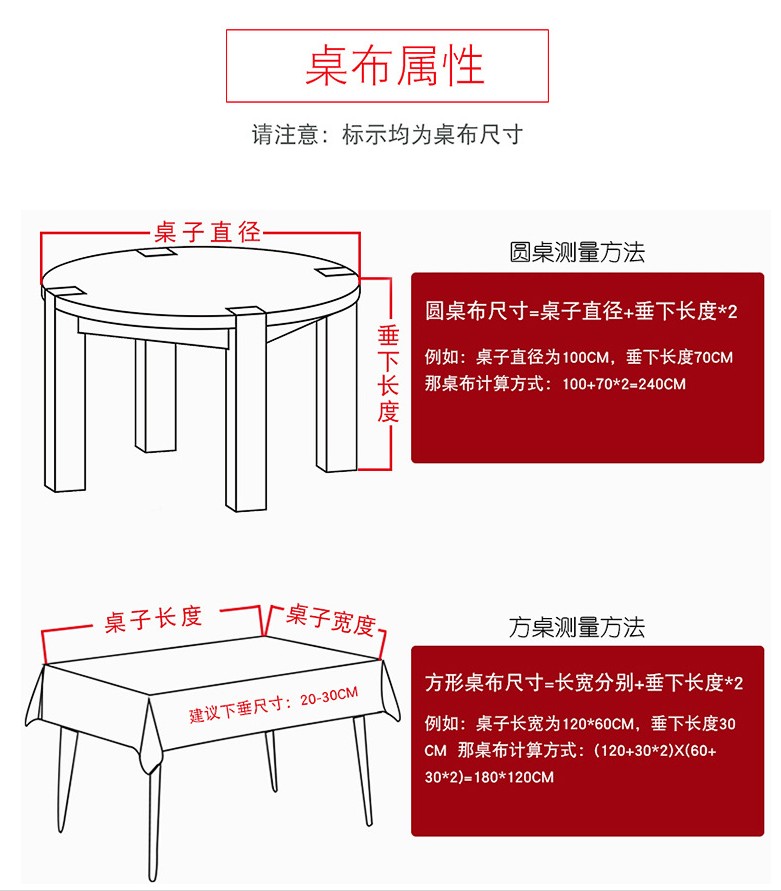 桌布属性

请注意：标示均为桌布尺寸

桌子直径

垂下长度

圆桌测量方法

圆桌布尺寸=桌子直径+垂下长度*2

例如：桌子直径为100CM，垂下长度70CM
那桌布计算方式：100+70*2=240CM

桌子长度

桌子宽度

建议下垂尺寸：20-30CM

方桌测量方法

方形桌布尺寸=长宽分别+垂下长度*2

例如：桌子长宽为120*60CM，垂下长度30CM 那桌布计算方式：(120+30*2)X(60+30*2)=180*120CM