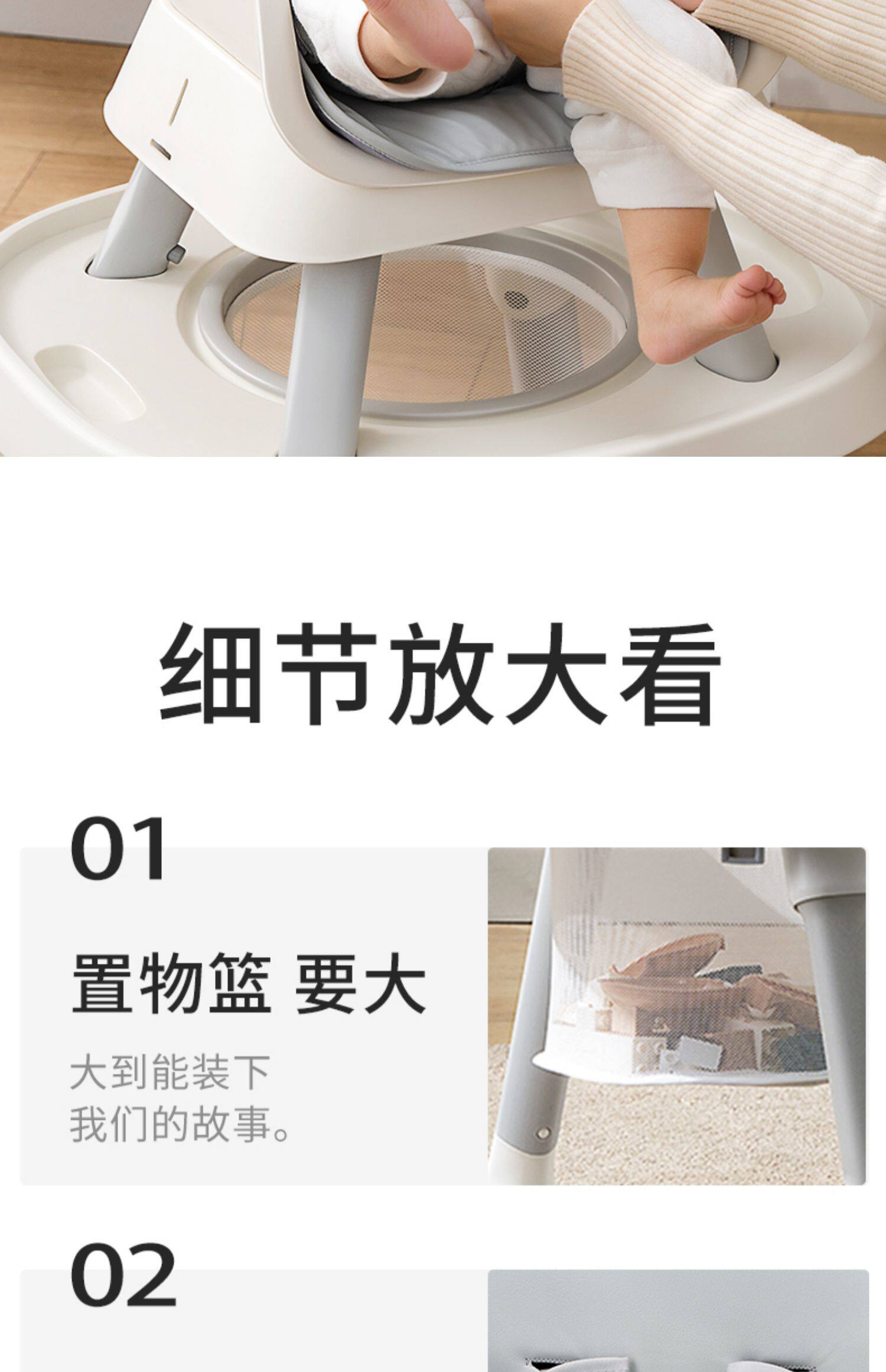 细节放大看

01

置物篮 要大

大到能装下
我们的故事。

02