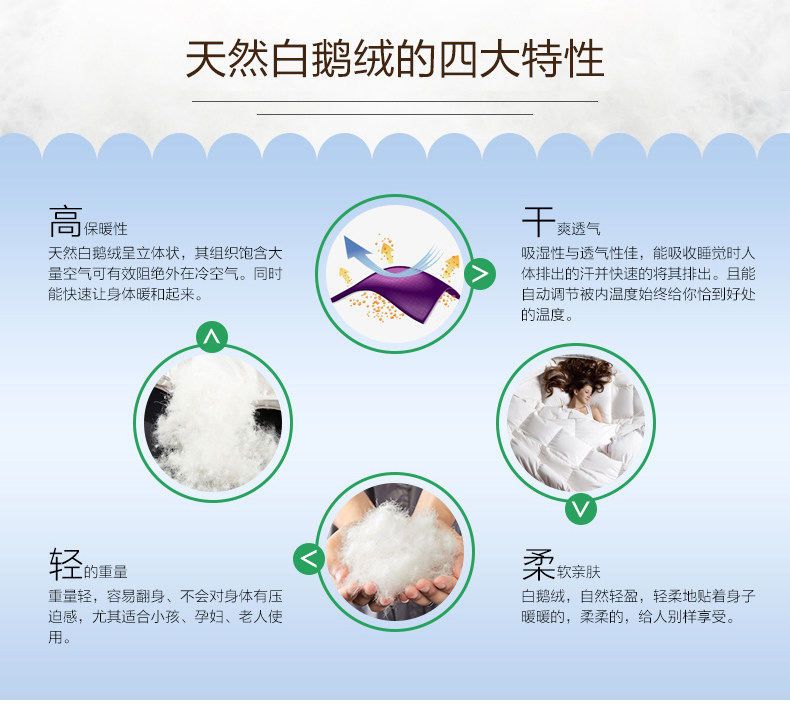 天然白鹅绒的四大特性

高保暖性
天然白鹅绒呈立体状，其组织饱含大量空气可有效阻绝外在冷空气。同时能快速让身体暖和起来。

干爽透气
吸湿性与透气性佳，能吸收睡觉时人体排出的汗并快速的将其排出。且能自动调节被内温度始终给你恰到好处的温度。

轻的重量
重量轻，容易翻身、不会对身体有压迫感，尤其适合小孩、孕妇、老人使用。

柔软亲肤
白鹅绒，自然轻盈，轻柔地贴着身子暖暖的，柔柔的，给人别样享受。