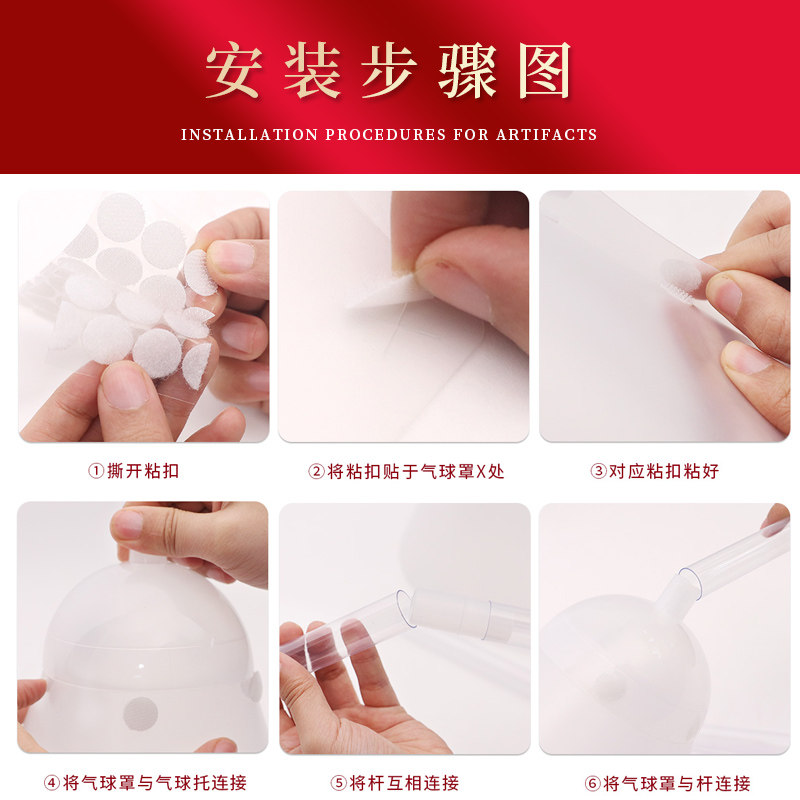 安装步骤图

INSTALLATION PROCEDURES FOR ARTIFACTS

①撕开粘扣

②将粘扣贴于气球罩X处

③对应粘扣粘好

④将气球罩与气球托连接

⑤将杆互相连接

⑥将气球罩与杆连接