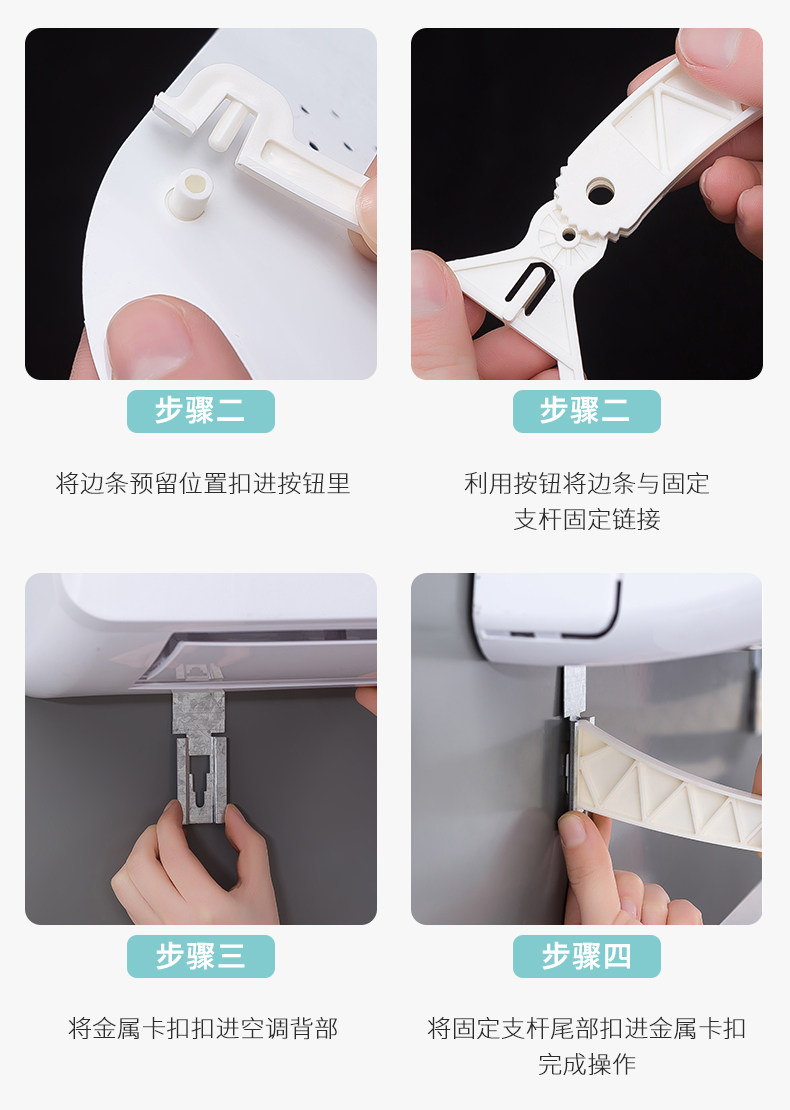 步骤二

将边条预留位置扣进按钮里

步骤二

利用按钮将边条与固定支杆固定链接

步骤三

将金属卡扣扣进空调背部

步骤四

将固定支杆尾部扣进金属卡扣完成操作