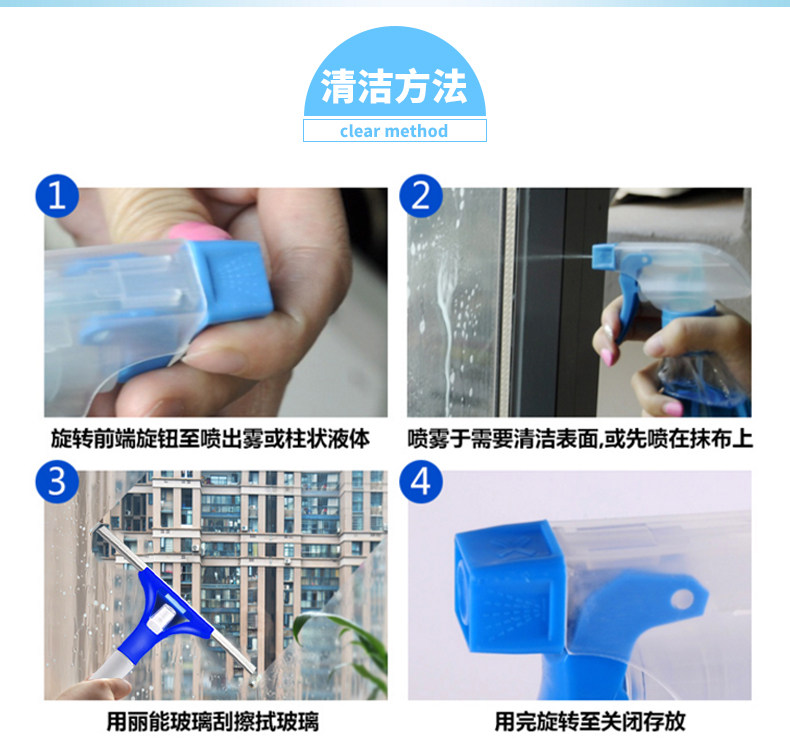 清洁方法
clear method

1
旋转前端旋钮至喷出雾或柱状液体

2
喷雾于需要清洁表面,或先喷在抹布上

3
用丽能玻璃刮擦拭玻璃

4
用完旋转至关闭存放