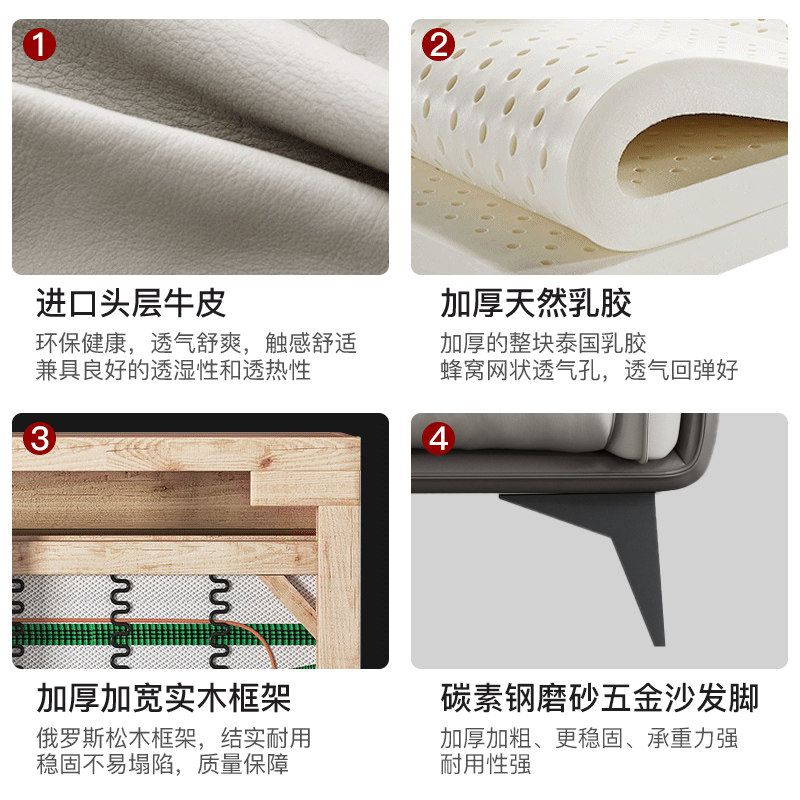 1

进口头层牛皮

环保健康，透气舒爽，触感舒适
兼具良好的透湿性和透热性

2

加厚天然乳胶

加厚的整块泰国乳胶
蜂窝网状透气孔，透气回弹好

3

加厚加宽实木框架

俄罗斯松木框架，结实耐用
稳固不易塌陷，质量保障

4

碳素钢磨砂五金沙发脚

加厚加粗、更稳固、承重力强
耐用性强