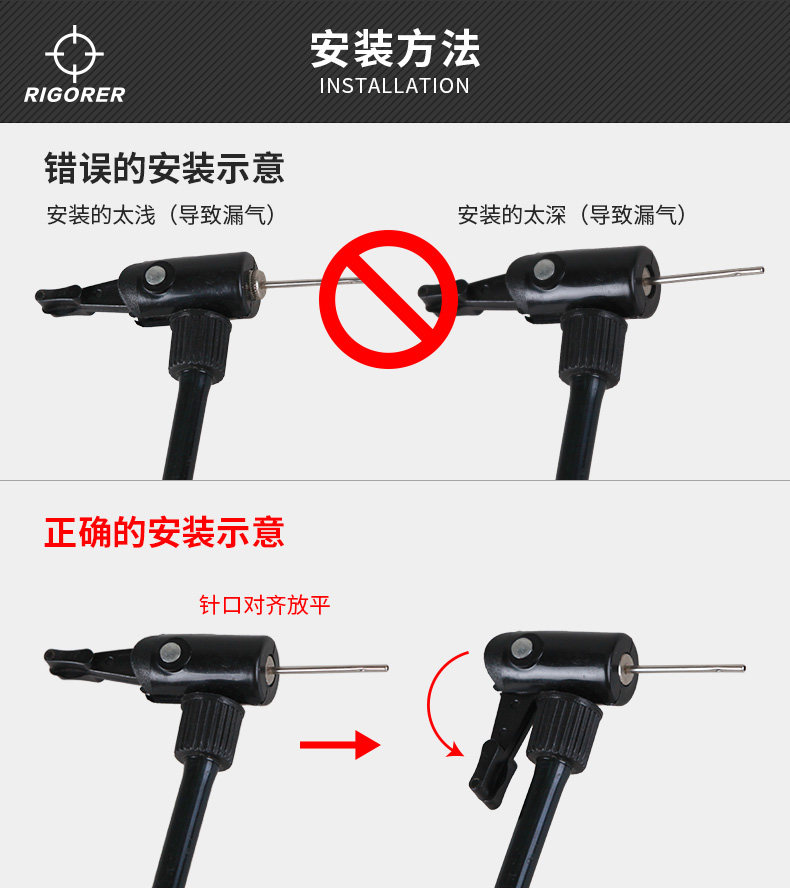 RIGORER

安装方法
INSTALLATION

错误的安装示意

安装的太浅（导致漏气）

安装的太深（导致漏气）

正确的安装示意

针口对齐放平