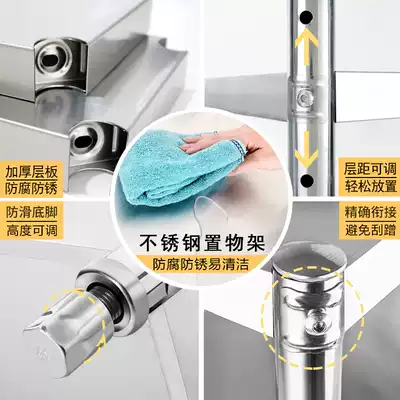 加厚层板
防腐防锈

层距可调
轻松放置

防滑底脚
高度可调

精确衔接
避免刮蹭

不锈钢置物架
防腐防锈易清洁