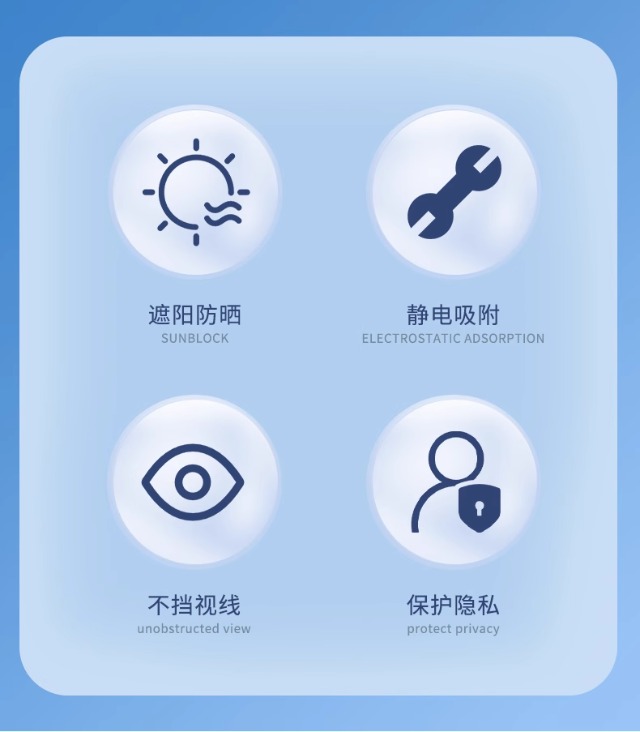 遮阳防晒
SUNBLOCK

静电吸附
ELECTROSTATIC ADSORPTION

不挡视线
unobstructed view

保护隐私
protect privacy