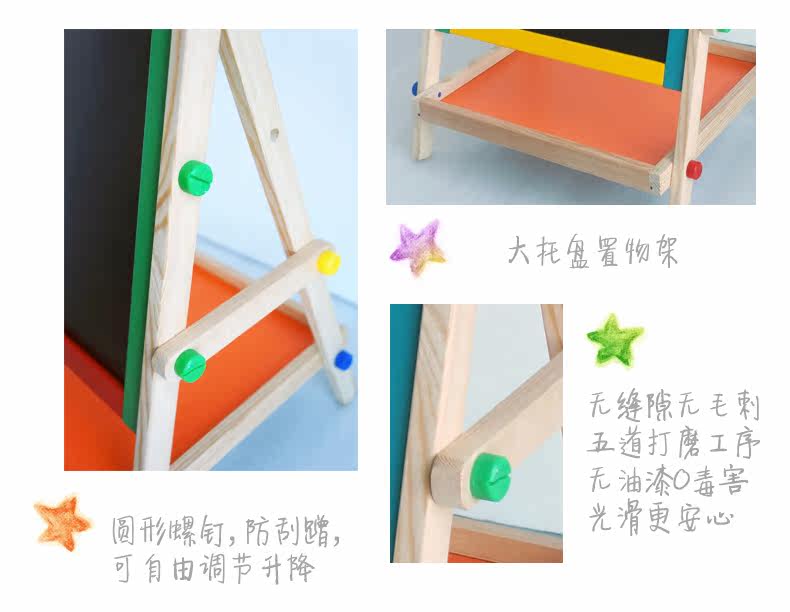 大托盘置物架

无缝隙无毛刺
五道打磨工序
无油漆0毒害
光滑更安心

圆形螺钉，防刮蹭，
可自由调节升降