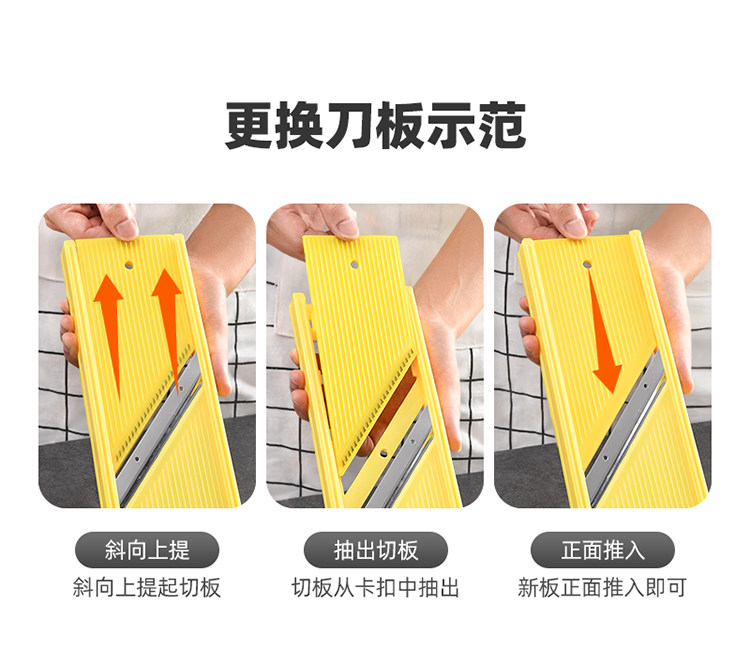 更换刀板示范

斜向上提
斜向上提起切板

抽出切板
切板从卡扣中抽出

正面推入
新板正面推入即可