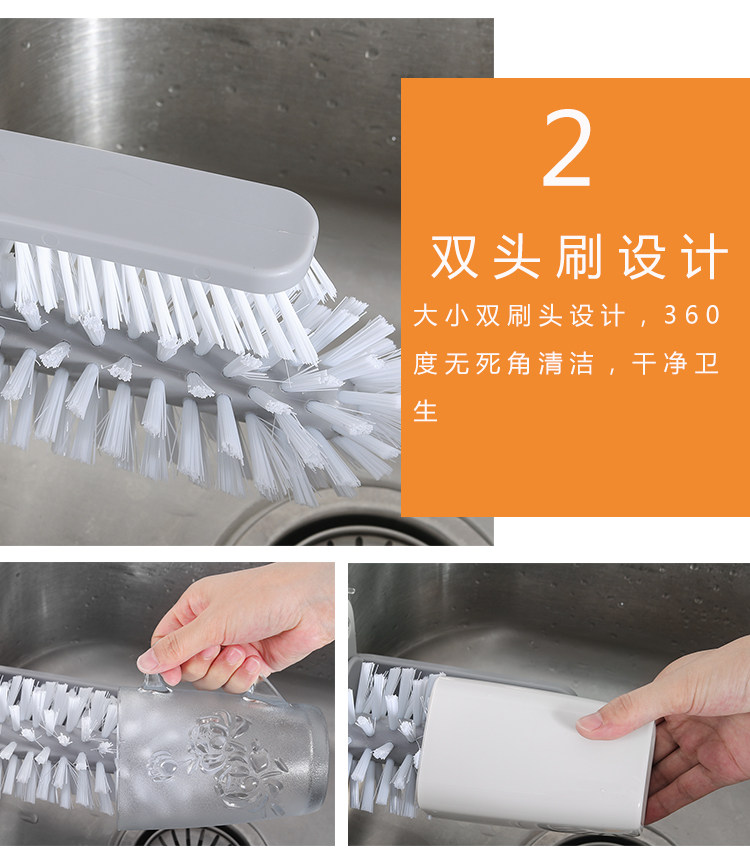 2

双头刷设计

大小双刷头设计，360度无死角清洁，干净卫生