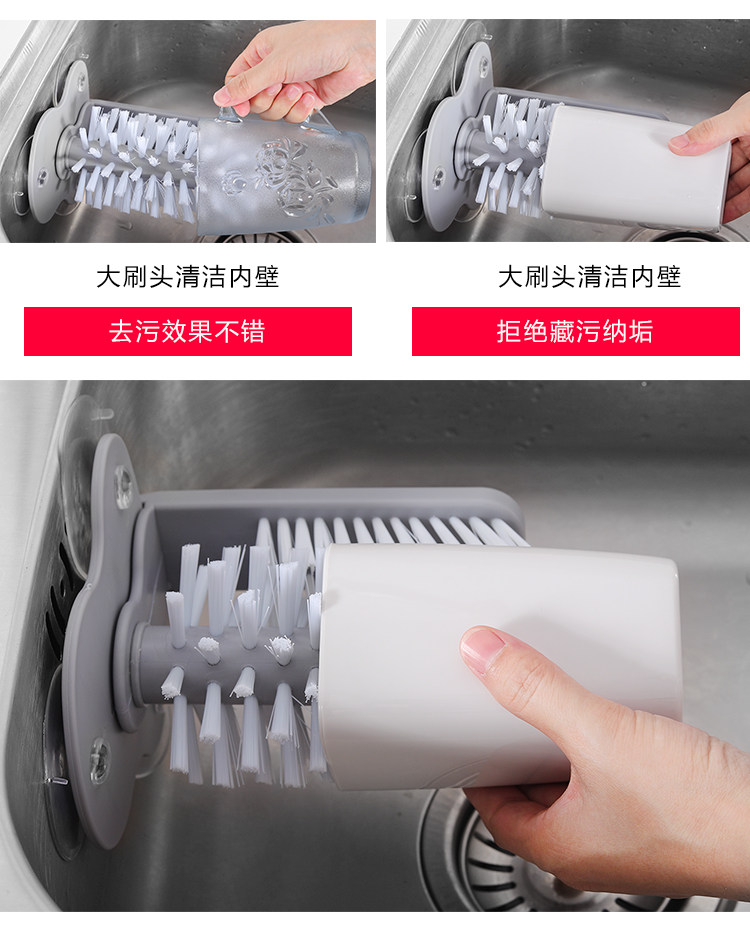 大刷头清洁内壁

去污效果不错

大刷头清洁内壁

拒绝藏污纳垢