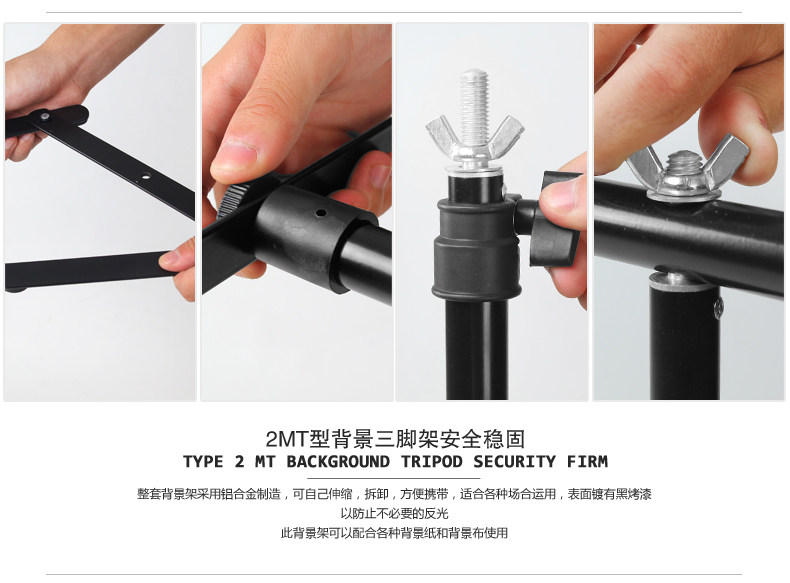 2MT型背景三脚架安全稳固
TYPE 2 MT BACKGROUND TRIPOD SECURITY FIRM

整套背景架采用铝合金制造，可自己伸缩，拆卸，方便携带，适合各种场合运用，表面镀有黑烤漆以防止不必要的反光
此背景架可以配合各种背景纸和背景布使用