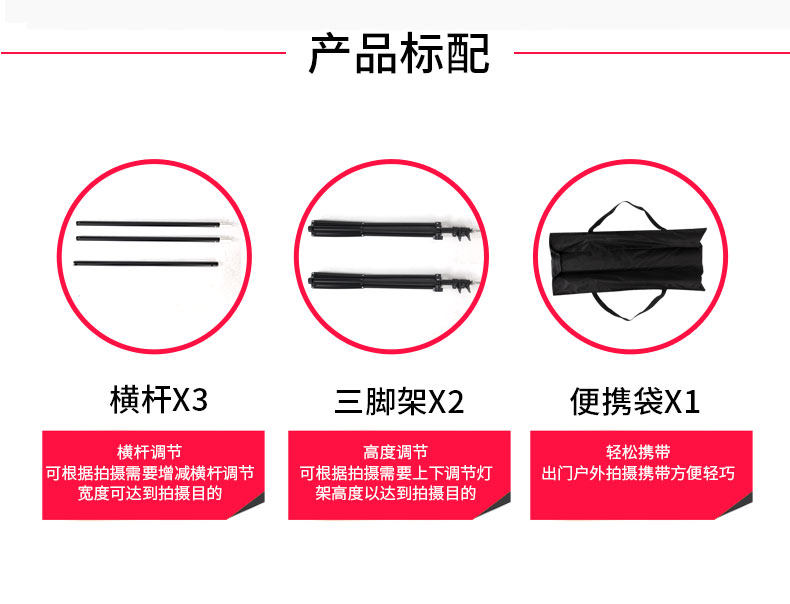 产品标配

横杆X3

横杆调节
可根据拍摄需要增减横杆调节
宽度可达到拍摄目的

三脚架X2

高度调节
可根据拍摄需要上下调节灯
架高度以达到拍摄目的

便携袋X1

轻松携带
出门户外拍摄携带方便轻巧