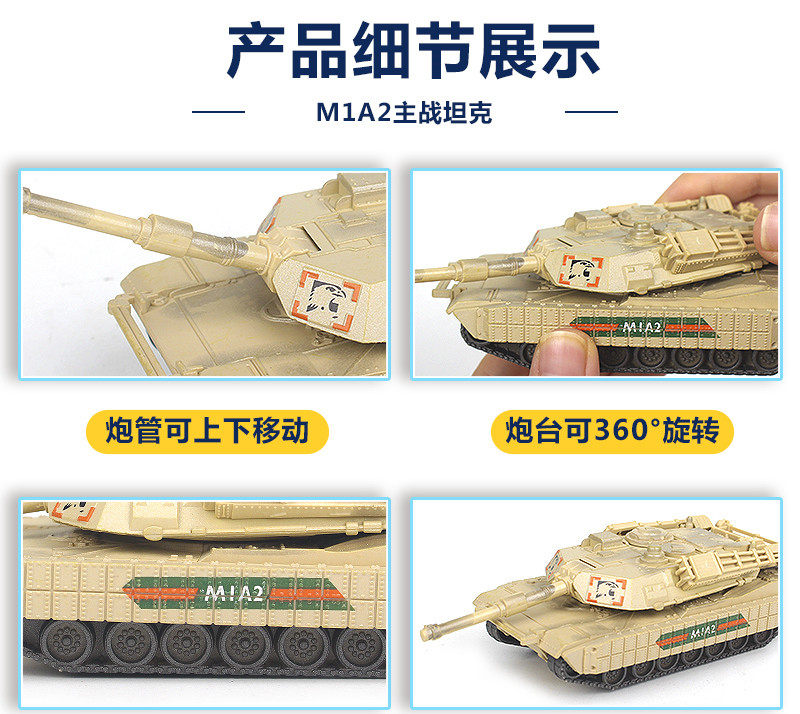 产品细节展示

M1A2主战坦克

M1A2

炮管可上下移动

炮台可360°旋转

M1A2

M1A2