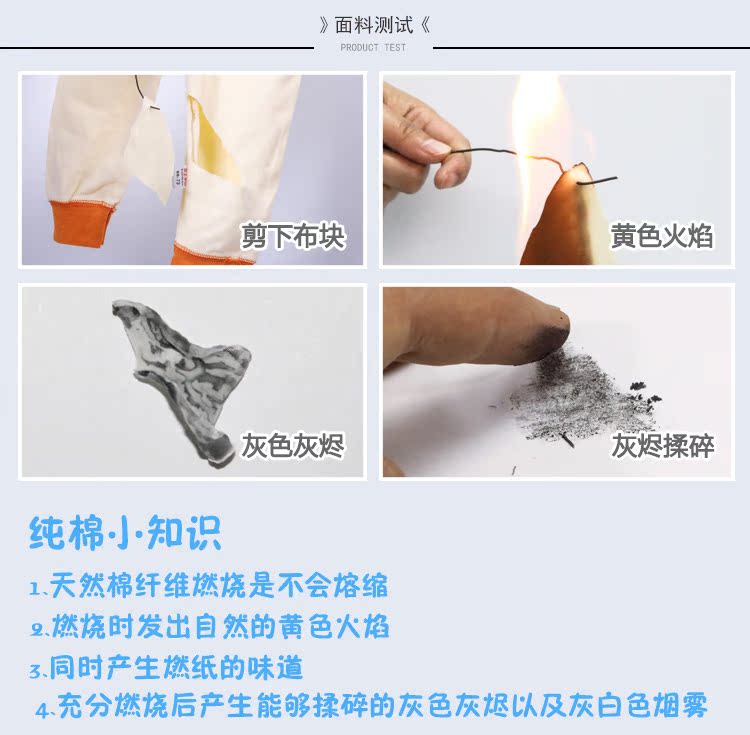 》面料测试《
PRODUCT TEST

剪下布块

黄色火焰

灰色灰烬

灰烬揉碎

纯棉小知识

1、天然棉纤维燃烧是不会熔缩

2、燃烧时发出自然的黄色火焰

3、同时产生燃纸的味道

4、充分燃烧后产生能够揉碎的灰色灰烬以及灰白色烟雾