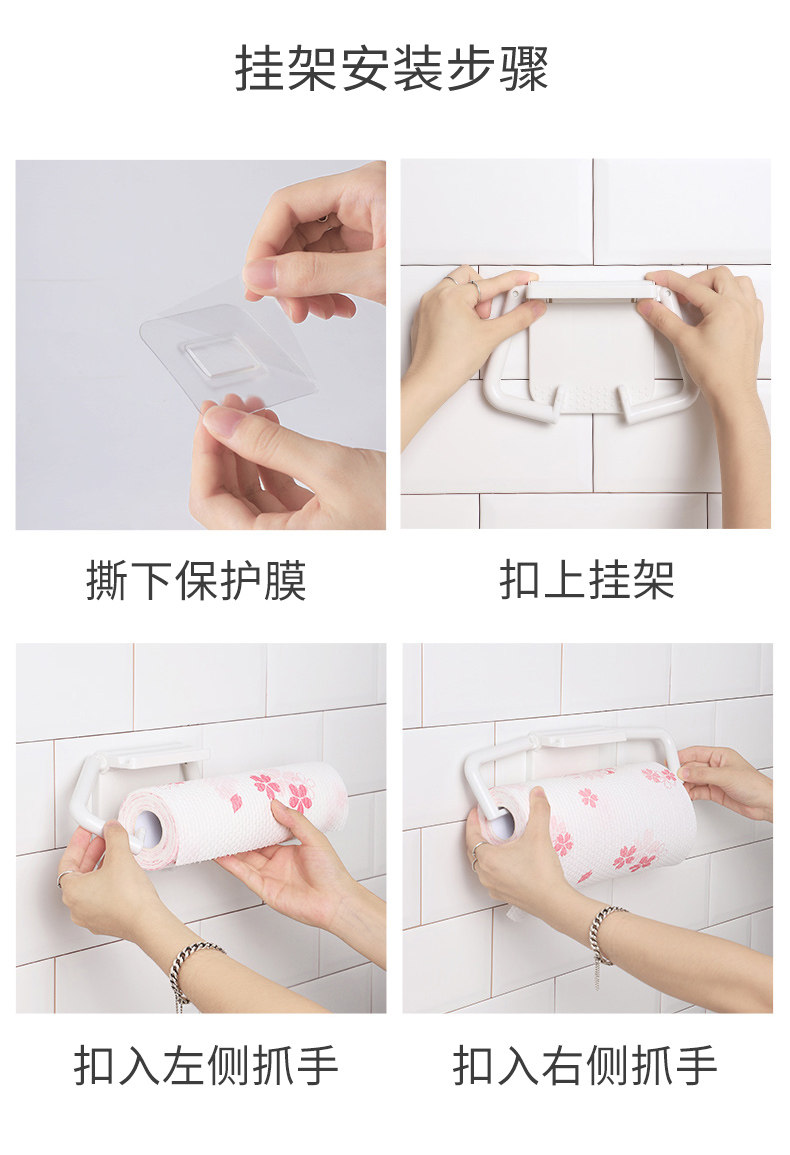 挂架安装步骤

撕下保护膜

扣上挂架

扣入左侧抓手

扣入右侧抓手