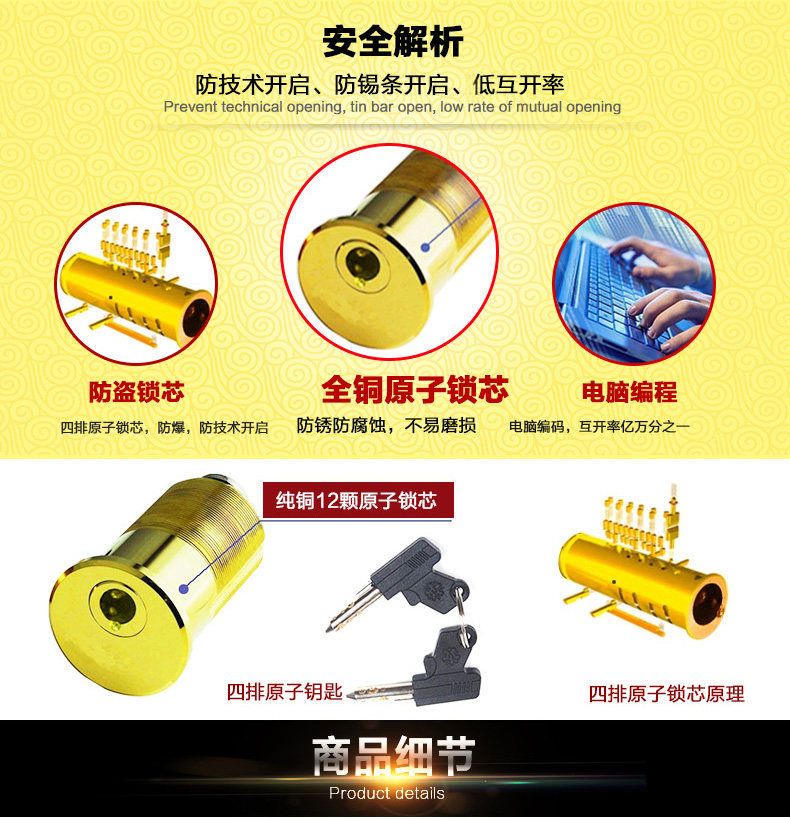 安全解析

防技术开启、防锡条开启、低互开率

Prevent technical opening, tin bar open, low rate of mutual opening

防盗锁芯

四排原子锁芯，防爆，防技术开启

全铜原子锁芯

防锈防腐蚀，不易磨损

电脑编程

电脑编码，互开率亿万分之一

纯铜12颗原子锁芯

四排原子钥匙

四排原子锁芯原理

商品细节

Product details