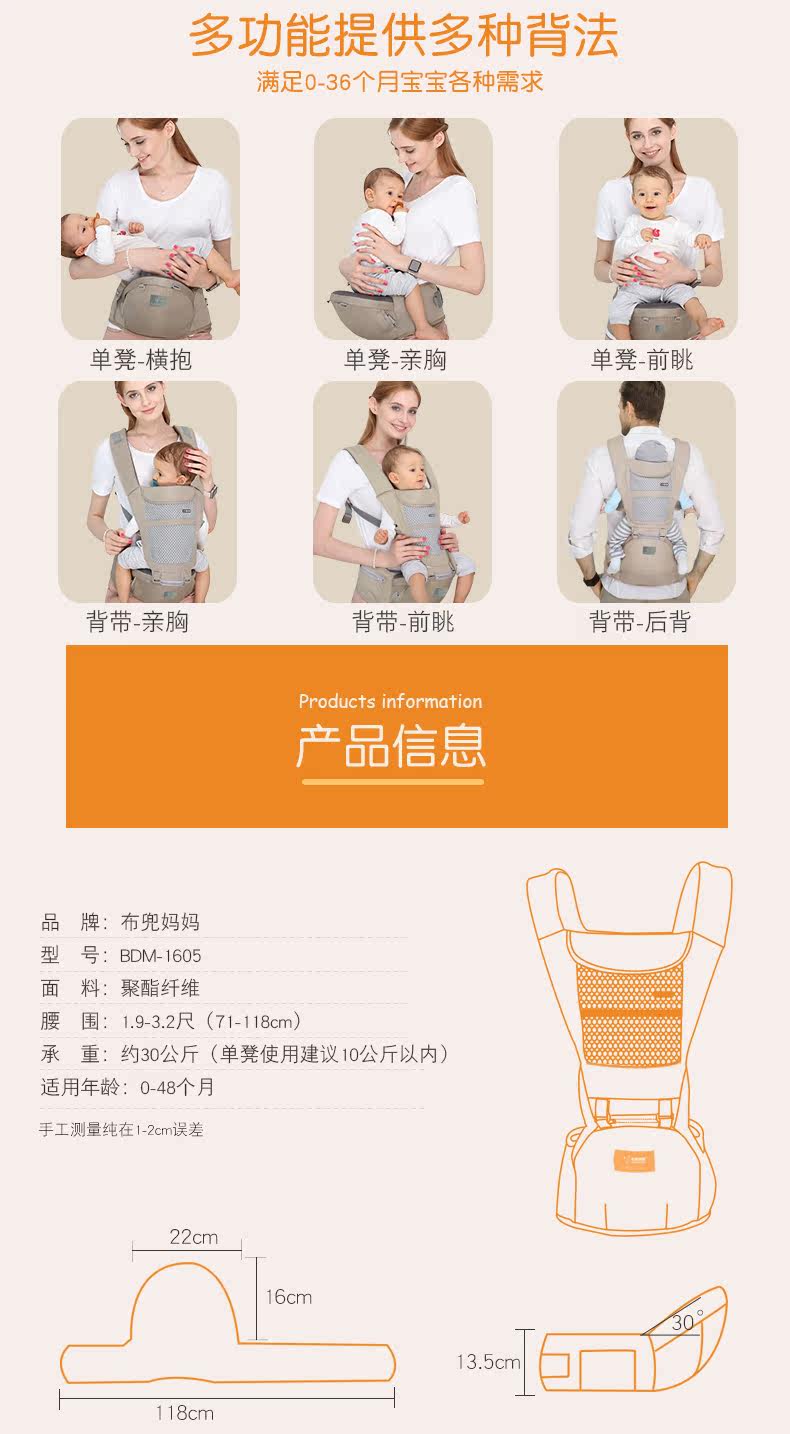 多功能提供多种背法
满足0-36个月宝宝各种需求

单凳-横抱
单凳-亲胸
单凳-前眺

背带-亲胸
背带-前眺
背带-后背

Products information
产品信息

品　牌：布兜妈妈
型　号：BDM-1605
面　料：聚酯纤维
腰　围：1.9-3.2尺（71-118cm）
承　重：约30公斤（单凳使用建议10公斤以内）
适用年龄：0-48个月

手工测量纯在1-2cm误差

22cm
16cm
118cm
13.5cm
30°