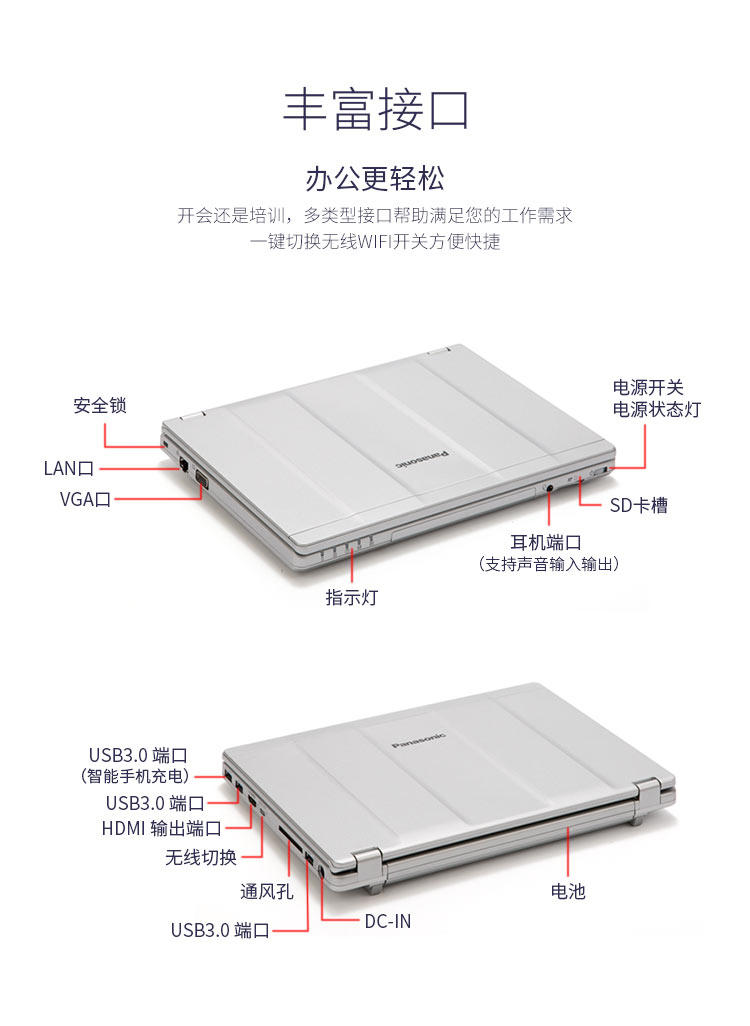 丰富接口

办公更轻松

开会还是培训，多类型接口帮助满足您的工作需求
一键切换无线WIFI开关方便快捷

安全锁

LAN口

VGA口

Panasonic

电源开关
电源状态灯

SD卡槽

耳机端口
（支持声音输入输出）

指示灯

USB3.0 端口
（智能手机充电）

USB3.0 端口

HDMI 输出端口

无线切换

通风孔

USB3.0 端口

DC-IN

Panasonic

电池