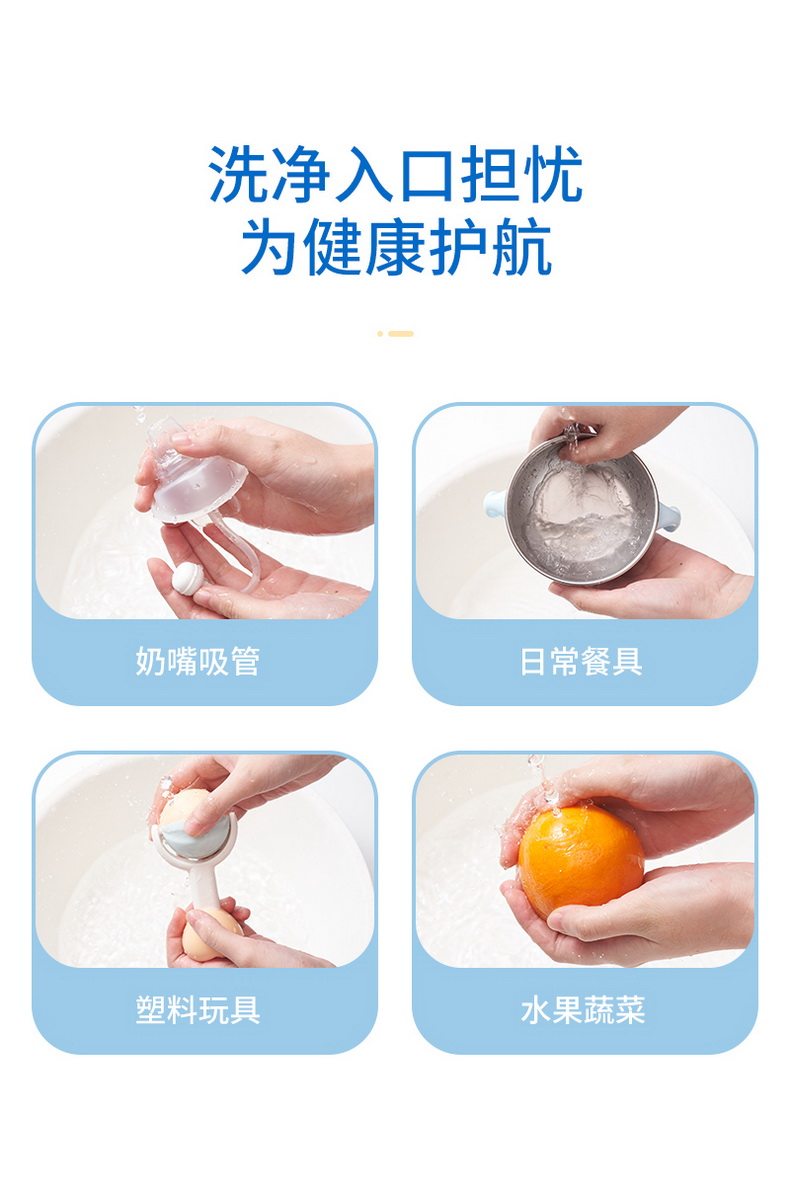 洗净入口担忧
为健康护航

奶嘴吸管

日常餐具

塑料玩具

水果蔬菜