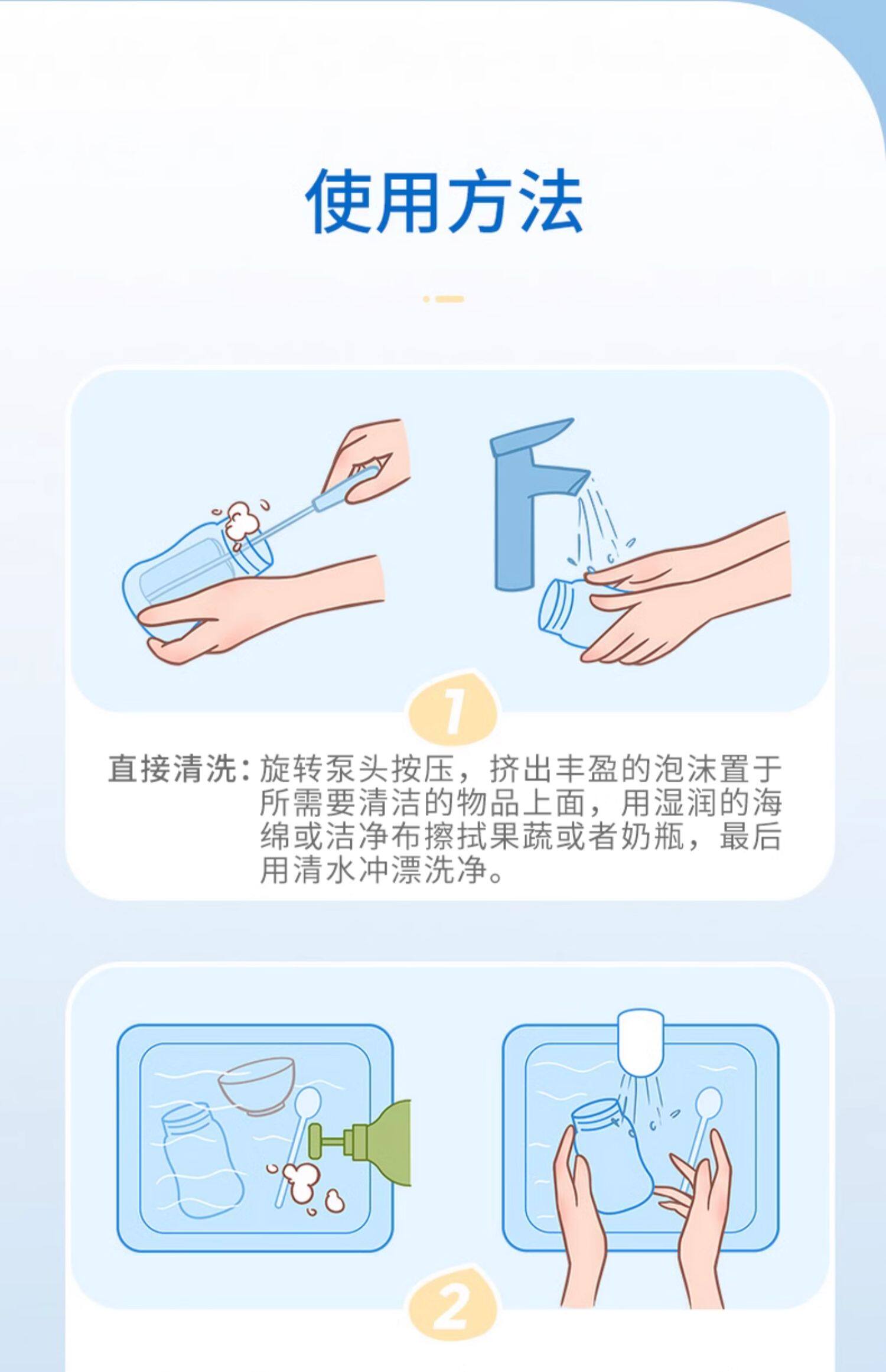 使用方法

1

直接清洗：旋转泵头按压，挤出丰盈的泡沫置于所需要清洁的物品上面，用湿润的海绵或洁净布擦拭果蔬或者奶瓶，最后用清水冲漂洗净。

2