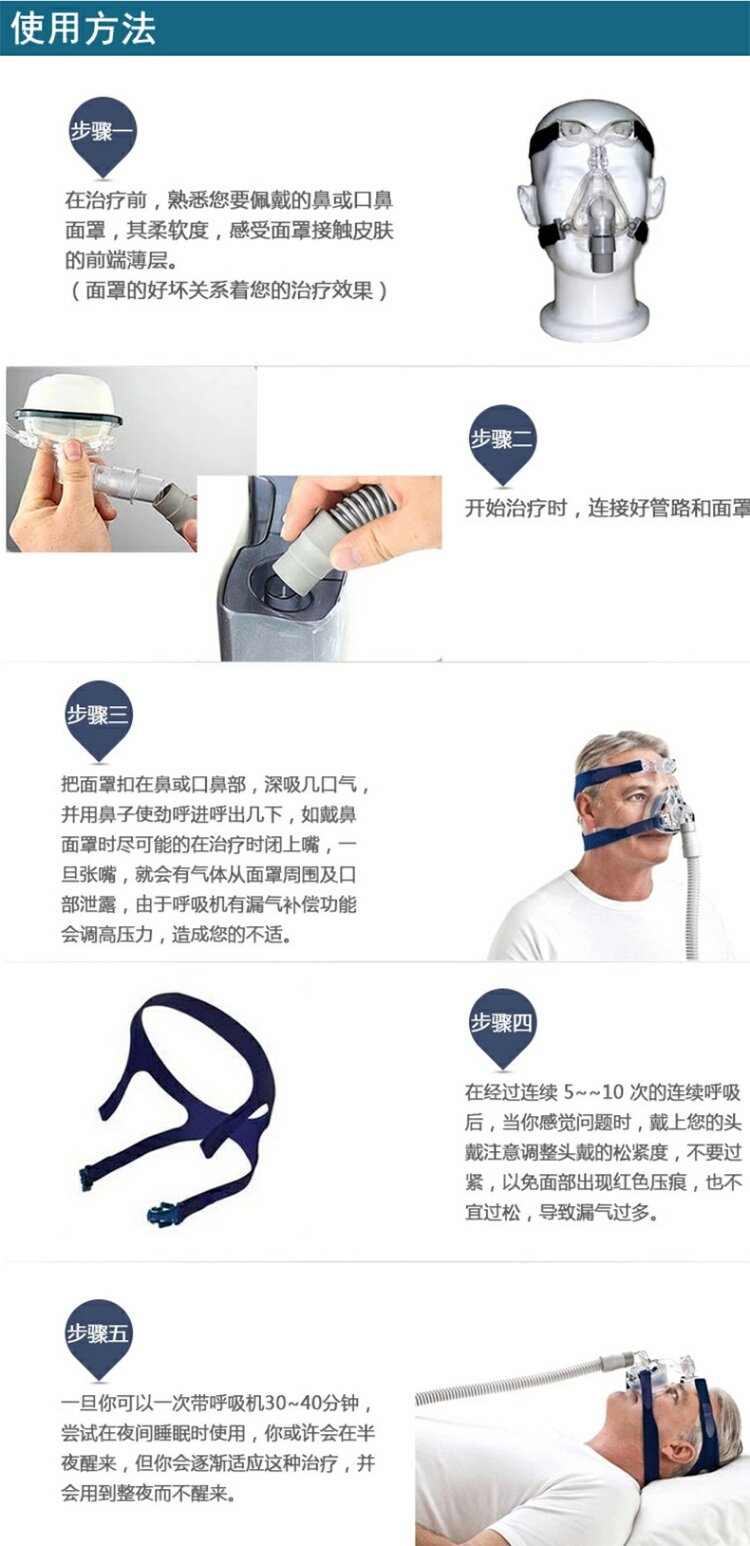 使用方法

步骤一

在治疗前，熟悉您要佩戴的鼻或口鼻面罩，其柔软度，感受面罩接触皮肤的前端薄层。
（面罩的好坏关系着您的治疗效果）

步骤二

开始治疗时，连接好管路和面罩

步骤三

把面罩扣在鼻或口鼻部，深吸几口气，并用鼻子使劲呼进呼出几下，如戴鼻面罩时尽可能的在治疗时闭上嘴，一旦张嘴，就会有气体从面罩周围及口部泄露，由于呼吸机有漏气补偿功能会调高压力，造成您的不适。

步骤四

在经过连续 5~~10 次的连续呼吸后，当你感觉问题时，戴上您的头戴注意调整头戴的松紧度，不要过紧，以免面部出现红色压痕，也不宜过松，导致漏气过多。

步骤五

一旦你可以一次带呼吸机30~40分钟，尝试在夜间睡眠时使用，你或许会在半夜醒来，但你会逐渐适应这种治疗，并会用到整夜而不醒来。