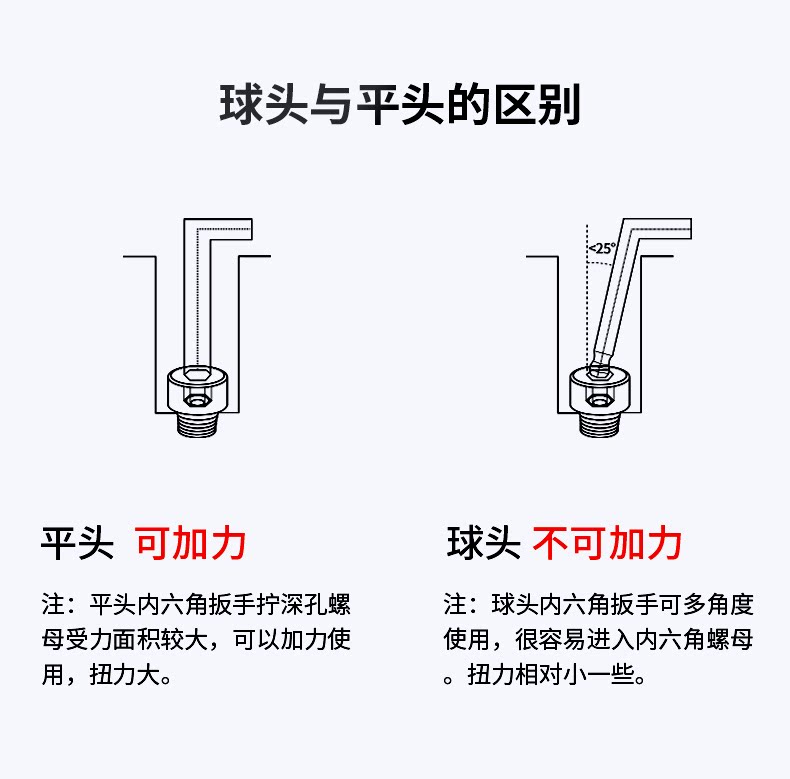 球头与平头的区别

<25°

平头 可加力

注：平头内六角扳手拧深孔螺母受力面积较大，可以加力使用，扭力大。

球头 不可加力

注：球头内六角扳手可多角度使用，很容易进入内六角螺母。扭力相对小一些。