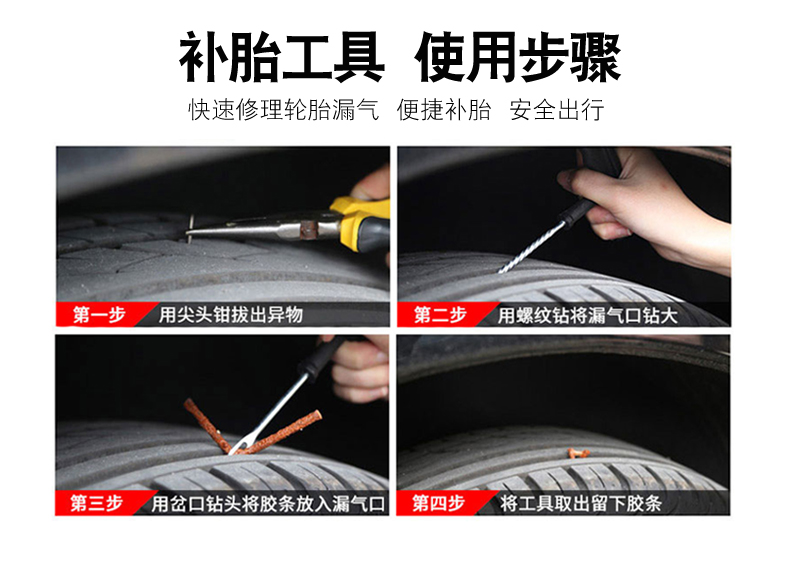 补胎工具 使用步骤

快速修理轮胎漏气 便捷补胎 安全出行

第一步 用尖头钳拔出异物

第二步 用螺纹钻将漏气口钻大

第三步 用岔口钻头将胶条放入漏气口

第四步 将工具取出留下胶条