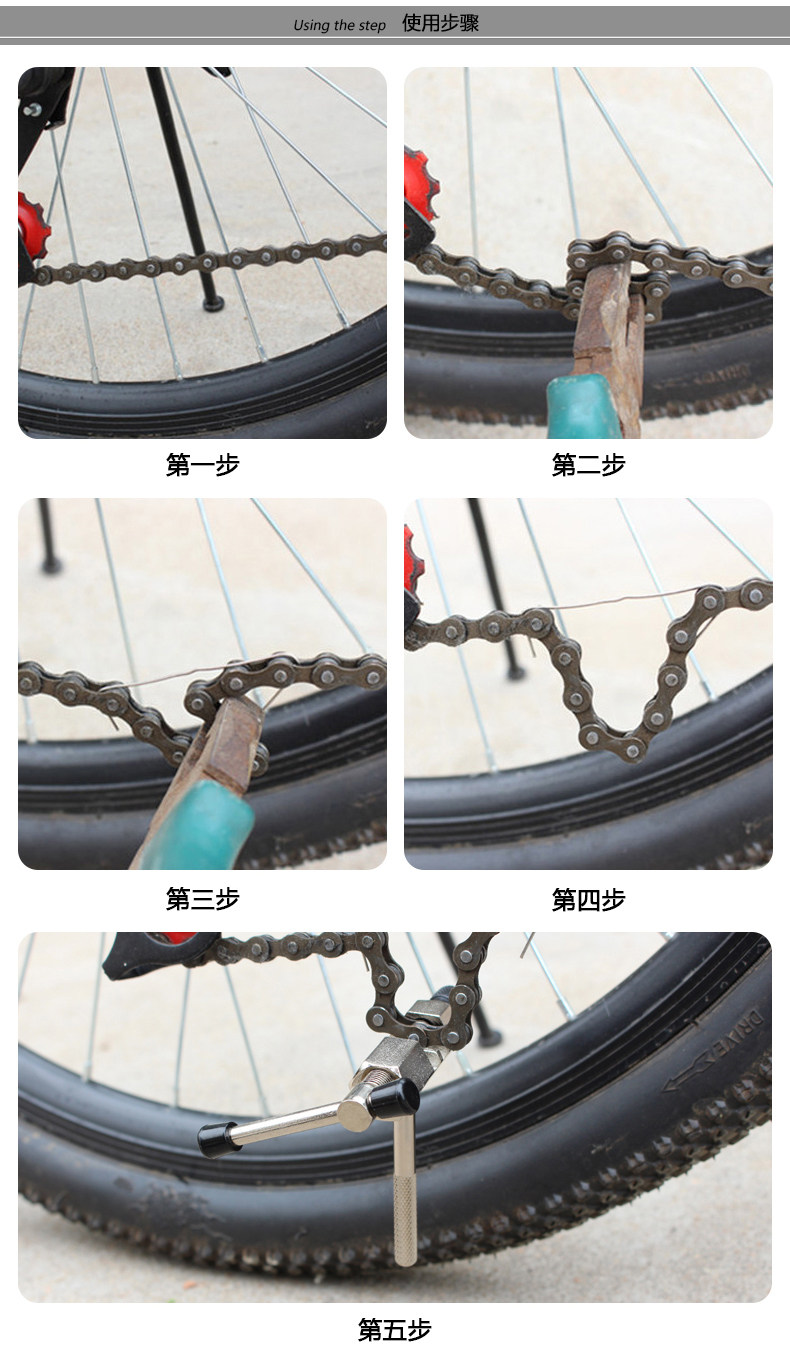 Using the step 使用步骤

第一步

第二步

第三步

第四步

DRIVE

第五步