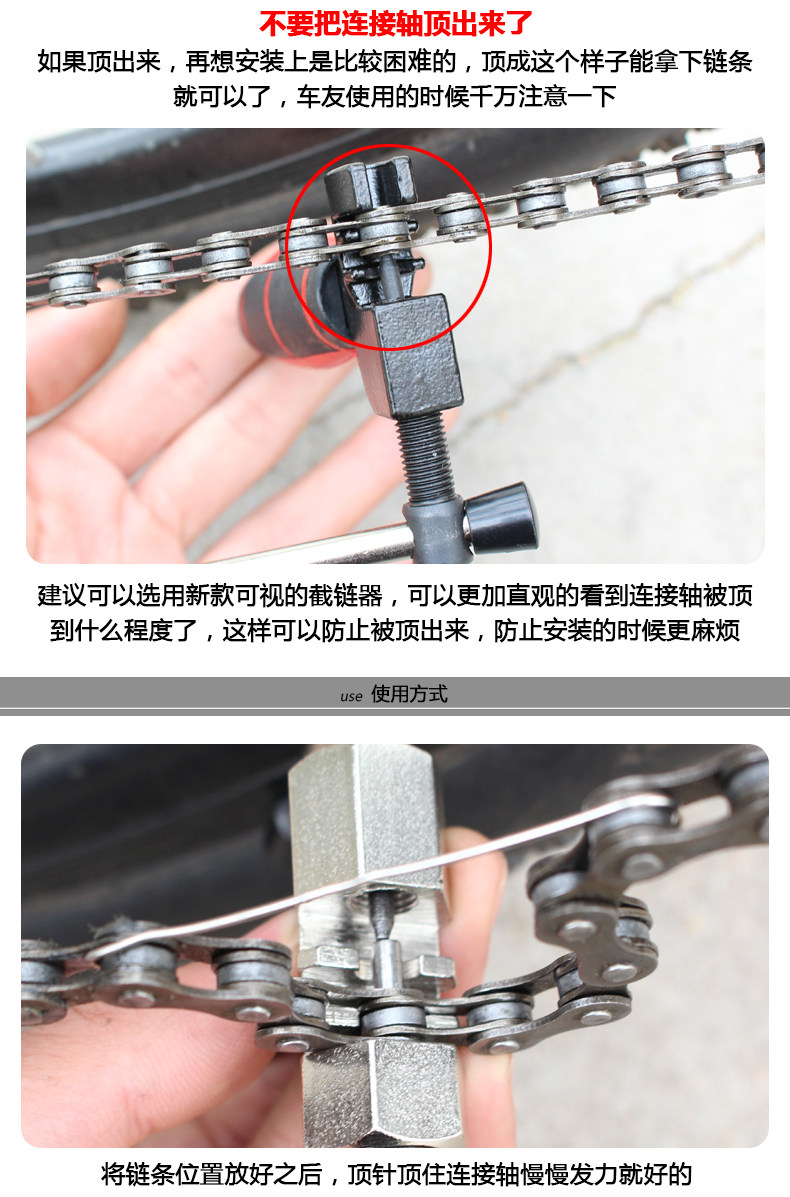 不要把连接轴顶出来了

如果顶出来，再想安装上是比较困难的，顶成这个样子能拿下链条就可以了，车友使用的时候千万注意一下

建议可以选用新款可视的截链器，可以更加直观的看到连接轴被顶到什么程度了，这样可以防止被顶出来，防止安装的时候更麻烦

use 使用方式

将链条位置放好之后，顶针顶住连接轴慢慢发力就好的