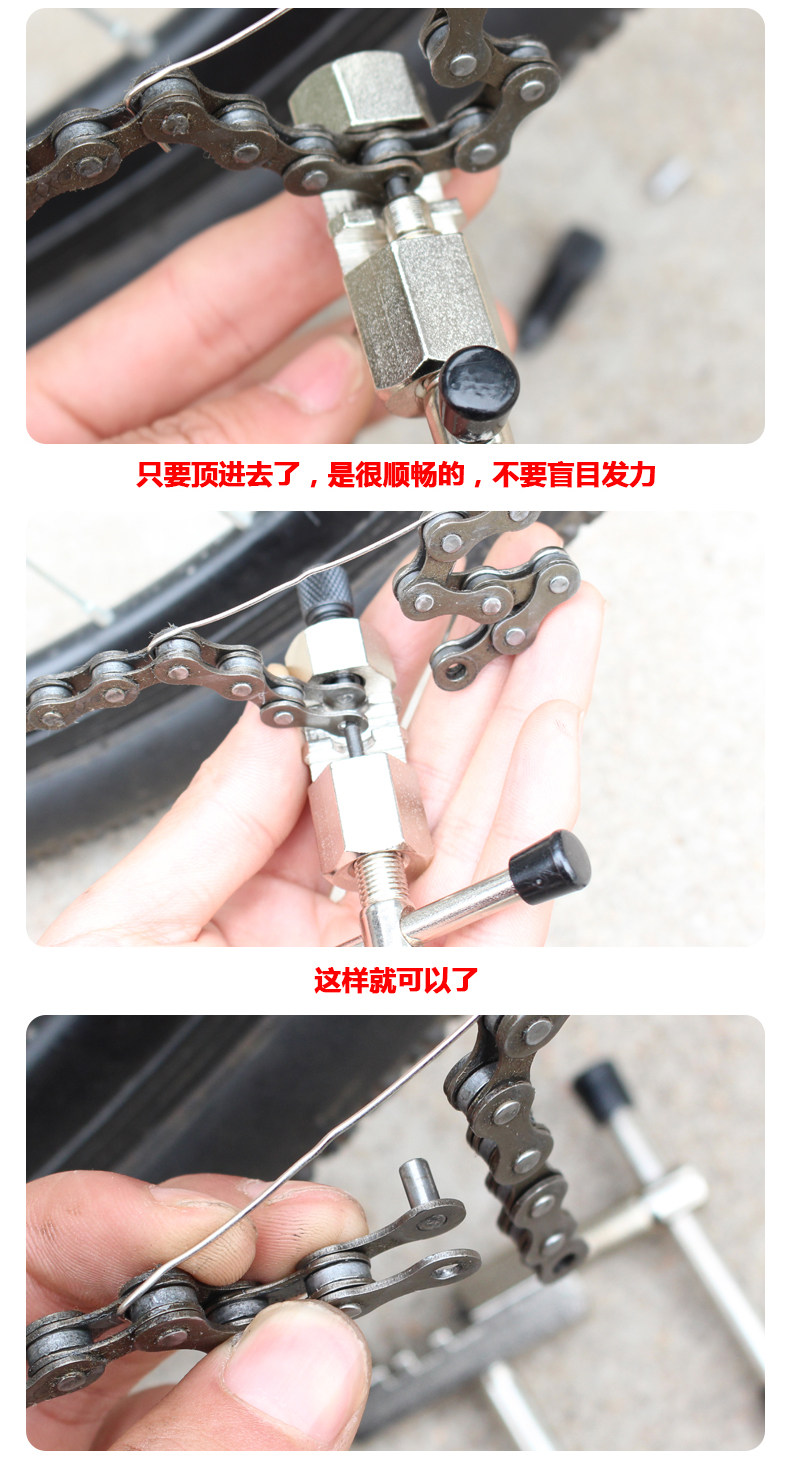 只要顶进去了，是很顺畅的，不要盲目发力

这样就可以了