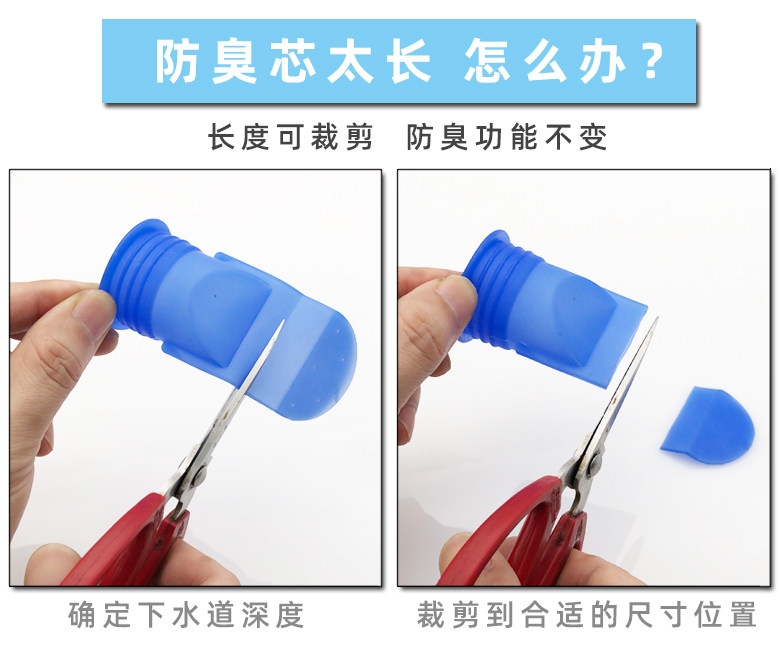 防臭芯太长 怎么办？

长度可裁剪 防臭功能不变

确定下水道深度

裁剪到合适的尺寸位置