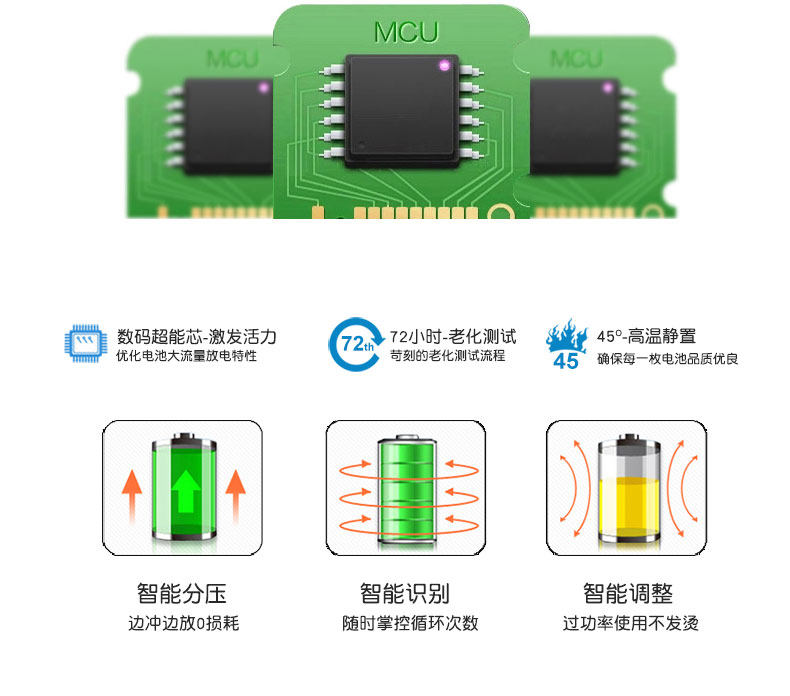 MCU

MCU

MCU

数码超能芯-激发活力
优化电池大流量放电特性

72th

72小时-老化测试
苛刻的老化测试流程

45

45°-高温静置
确保每一枚电池品质优良

智能分压
边冲边放0损耗

智能识别
随时掌控循环次数

智能调整
过功率使用不发烫