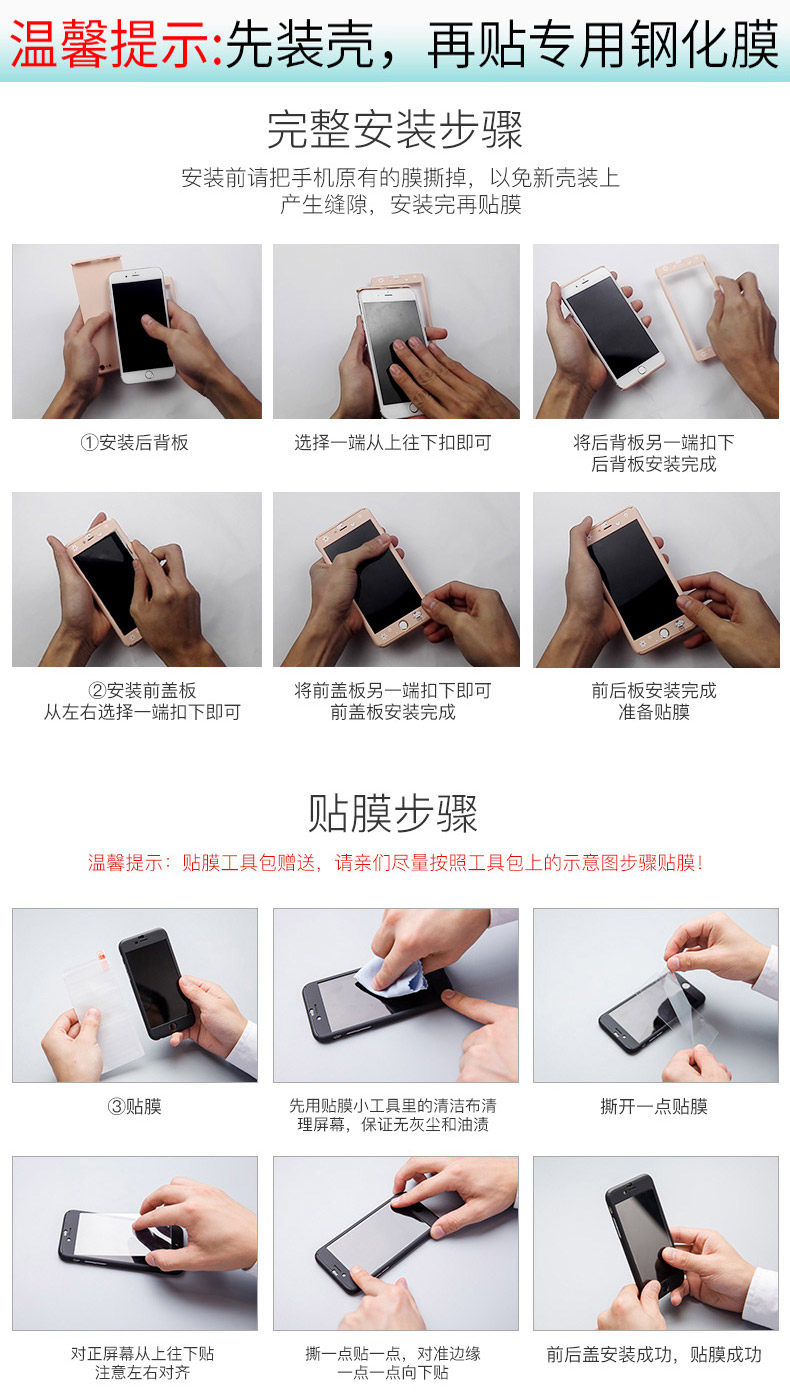 温馨提示:先装壳，再贴专用钢化膜

完整安装步骤

安装前请把手机原有的膜撕掉，以免新壳装上产生缝隙，安装完再贴膜

①安装后背板

选择一端从上往下扣即可

将后背板另一端扣下
后背板安装完成

②安装前盖板
从左右选择一端扣下即可

将前盖板另一端扣下即可
前盖板安装完成

前后板安装完成
准备贴膜

贴膜步骤

温馨提示：贴膜工具包赠送，请亲们尽量按照工具包上的示意图步骤贴膜！

③贴膜

先用贴膜小工具里的清洁布清理屏幕，保证无灰尘和油渍

撕开一点贴膜

对正屏幕从上往下贴
注意左右对齐

撕一点贴一点，对准边缘
一点一点向下贴

前后盖安装成功，贴膜成功