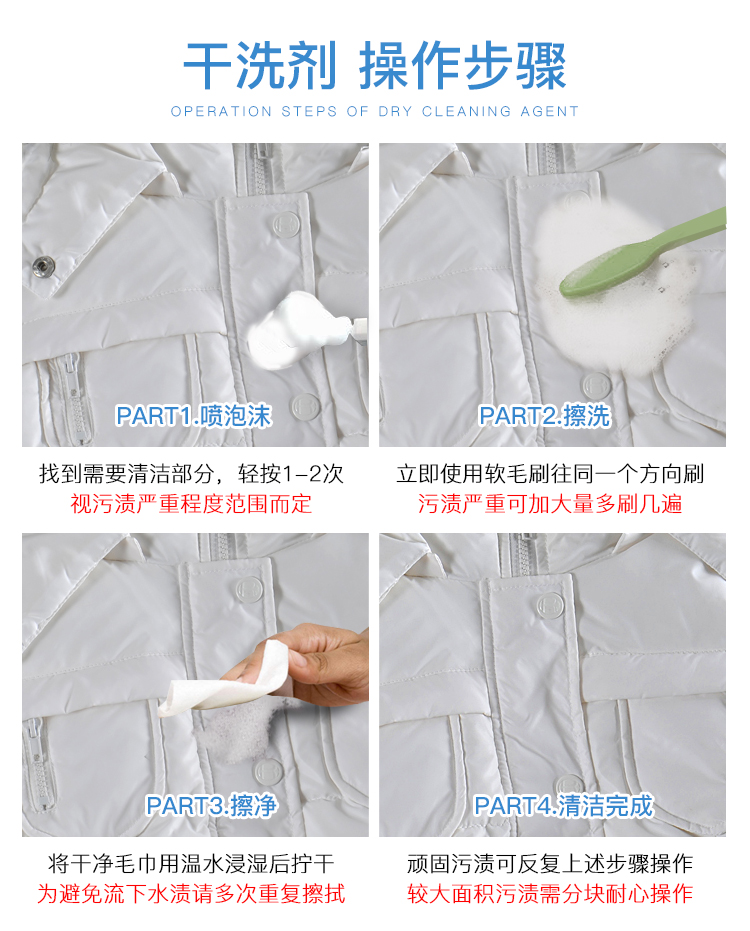 干洗剂 操作步骤

OPERATION STEPS OF DRY CLEANING AGENT

PART1.喷泡沫

找到需要清洁部分，轻按1-2次
视污渍严重程度范围而定

PART2.擦洗

立即使用软毛刷往同一个方向刷
污渍严重可加大量多刷几遍

PART3.擦净

将干净毛巾用温水浸湿后拧干
为避免流下水渍请多次重复擦拭

PART4.清洁完成

顽固污渍可反复上述步骤操作
较大面积污渍需分块耐心操作