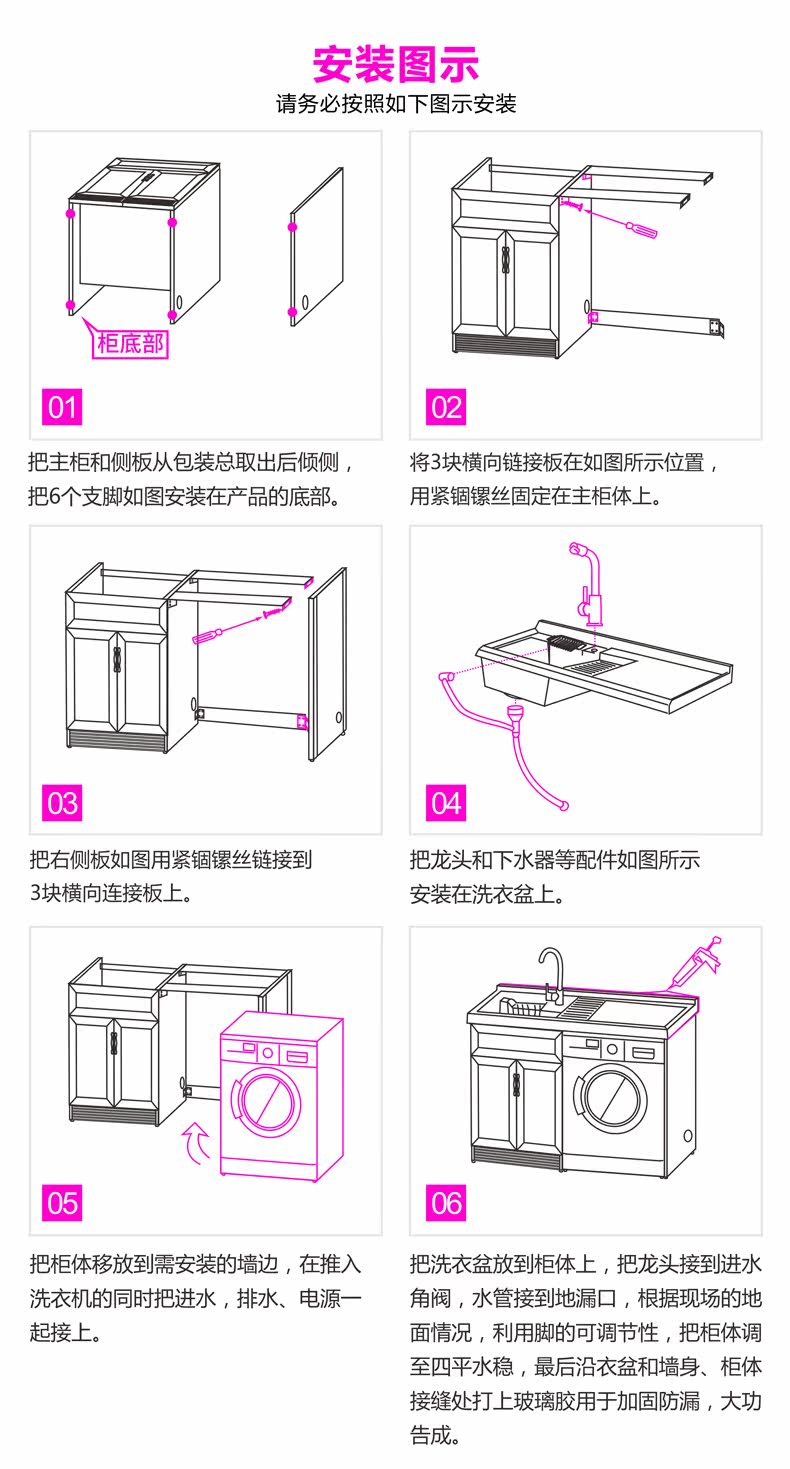 安装图示
请务必按照如下图示安装

柜底部

01

把主柜和侧板从包装总取出后倾侧，把6个支脚如图安装在产品的底部。

02

将3块横向链接板在如图所示位置，用紧锢镙丝固定在主柜体上。

03

把右侧板如图用紧锢镙丝链接到3块横向连接板上。

04

把龙头和下水器等配件如图所示安装在洗衣盆上。

05

把柜体移放到需安装的墙边，在推入洗衣机的同时把进水，排水、电源一起接上。

06

把洗衣盆放到柜体上，把龙头接到进水角阀，水管接到地漏口，根据现场的地面情况，利用脚的可调节性，把柜体调至四平水稳，最后沿衣盆和墙身、柜体接缝处打上玻璃胶用于加固防漏，大功告成。