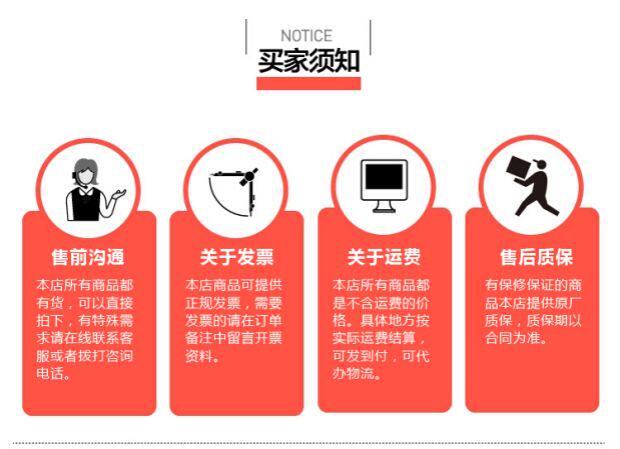 NOTICE
买家须知

售前沟通

本店所有商品都有货，可以直接拍下，有特殊需求请在线联系客服或者拔打咨询电话。

关于发票

本店商品可提供正规发票，需要发票的请在订单备注中留言开票资料。

关于运费

本店所有商品都是不含运费的价格。具体地方按实际运费结算，可发到付，可代办物流。

售后质保

有保修保证的商品本店提供原厂质保，质保期以合同为准。